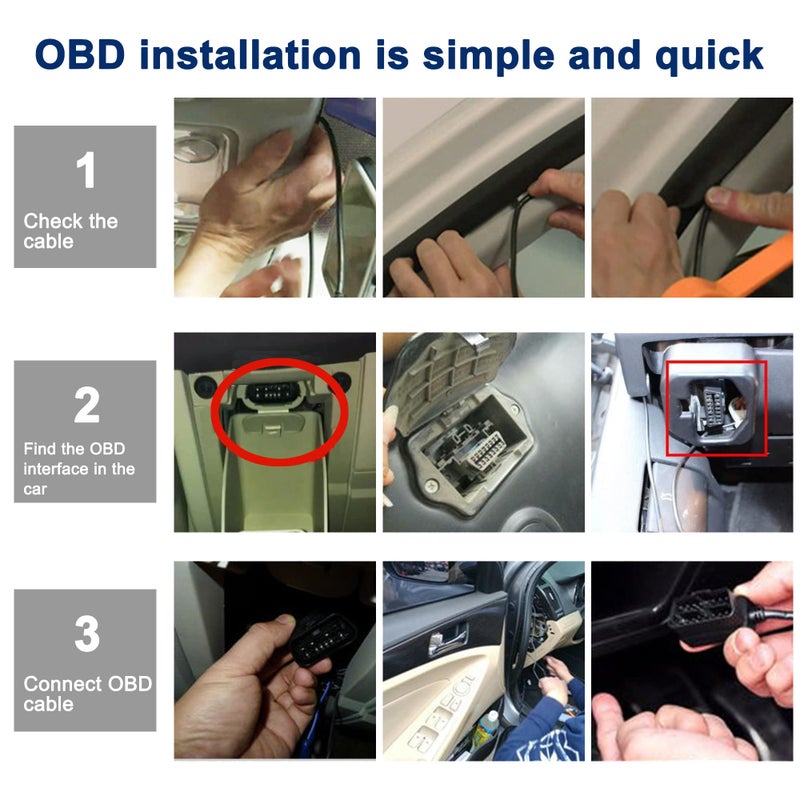 OBD installation is simple and quick

1
Check the cable

2
Find the OBD interface in the car

3
Connect OBD cable