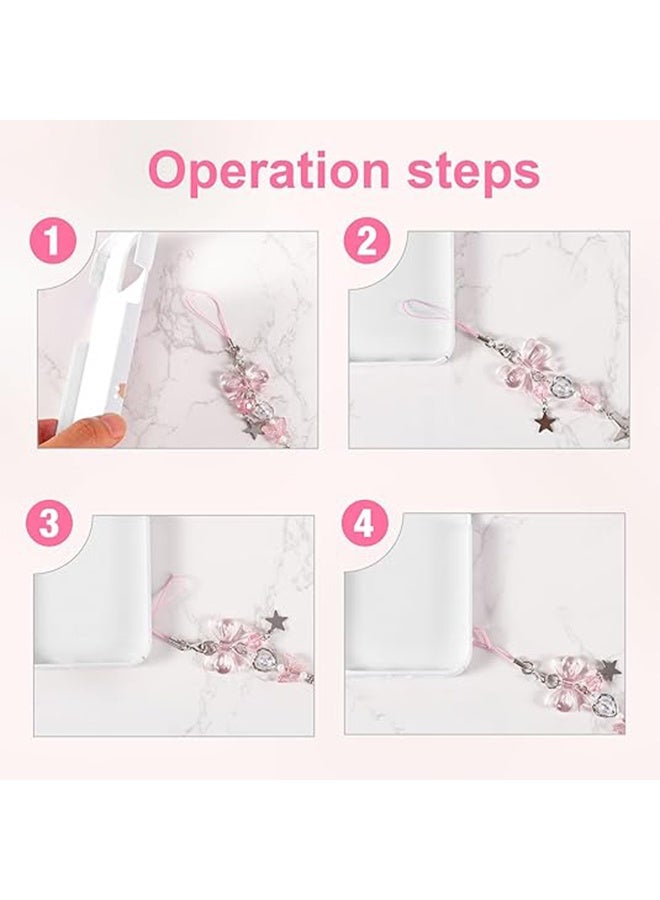 Operation steps

1

2

3

4