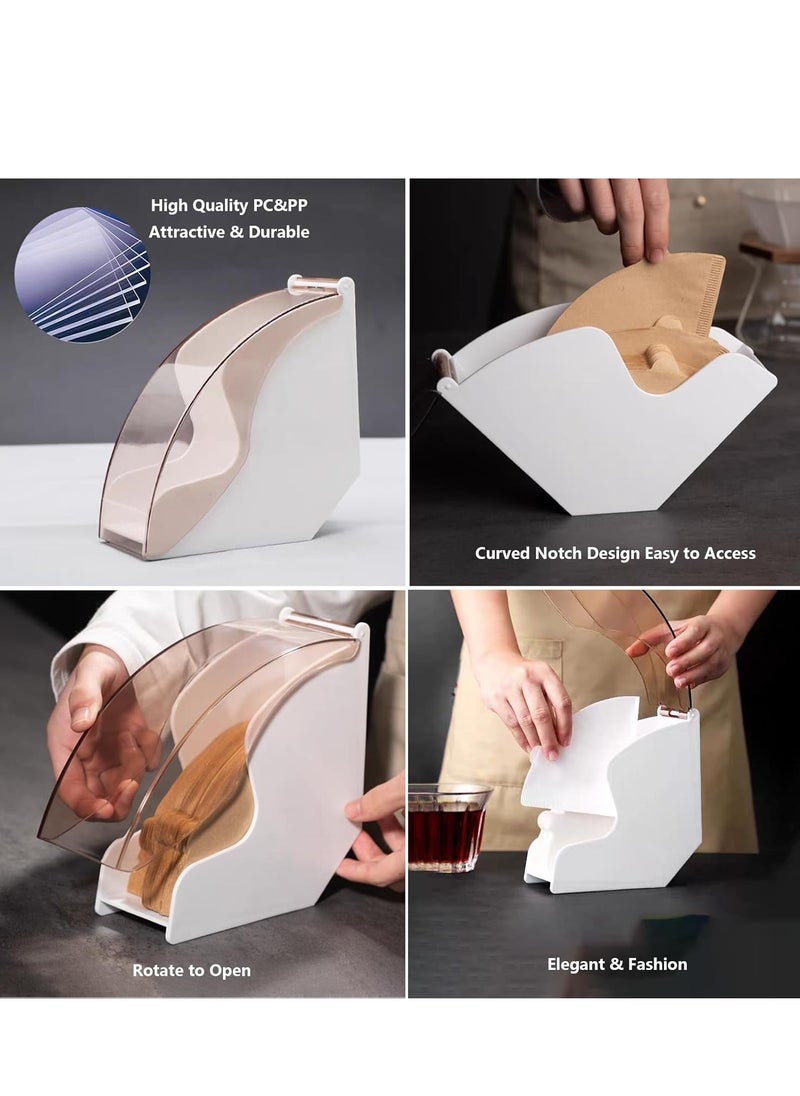 High Quality PC&PP
Attractive & Durable

Curved Notch Design Easy to Access

Rotate to Open

Elegant & Fashion