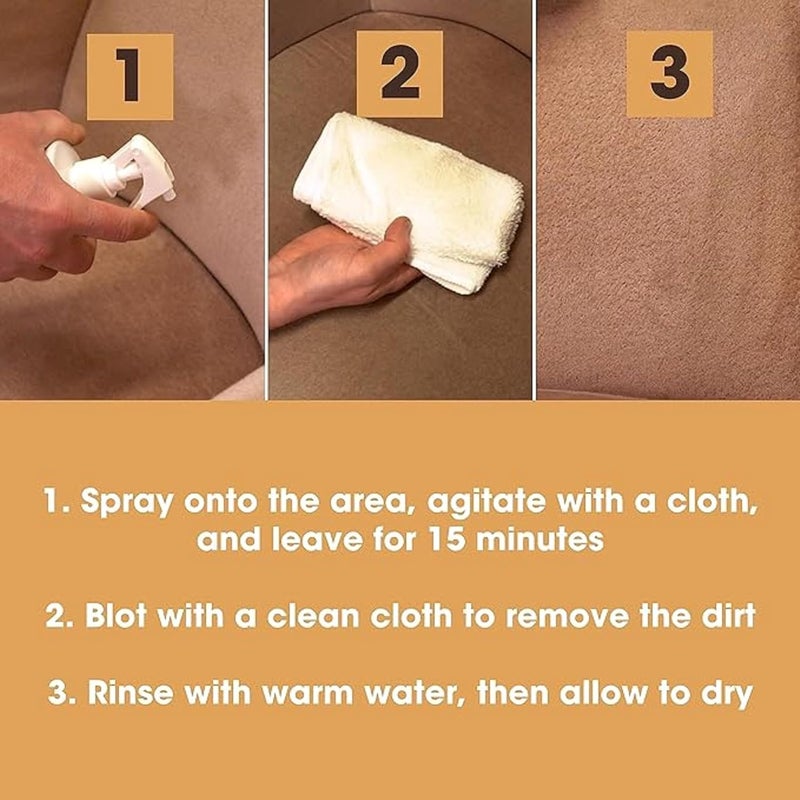 1

2

3

1. Spray onto the area, agitate with a cloth, and leave for 15 minutes

2. Blot with a clean cloth to remove the dirt

3. Rinse with warm water, then allow to dry