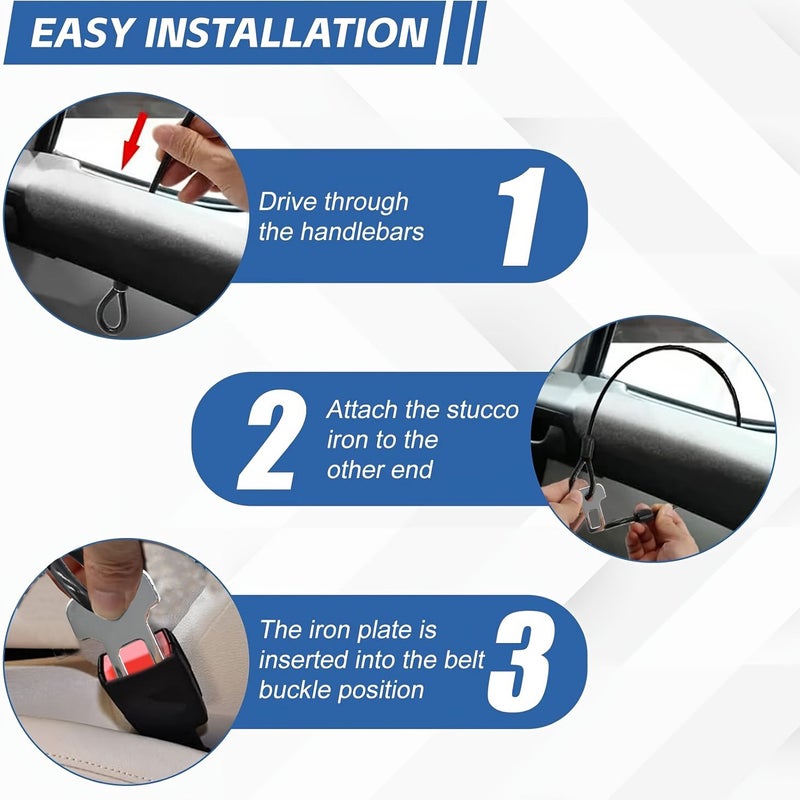 EASY INSTALLATION

Drive through the handlebars

1

2

Attach the stucco iron to the other end

The iron plate is inserted into the belt buckle position

3