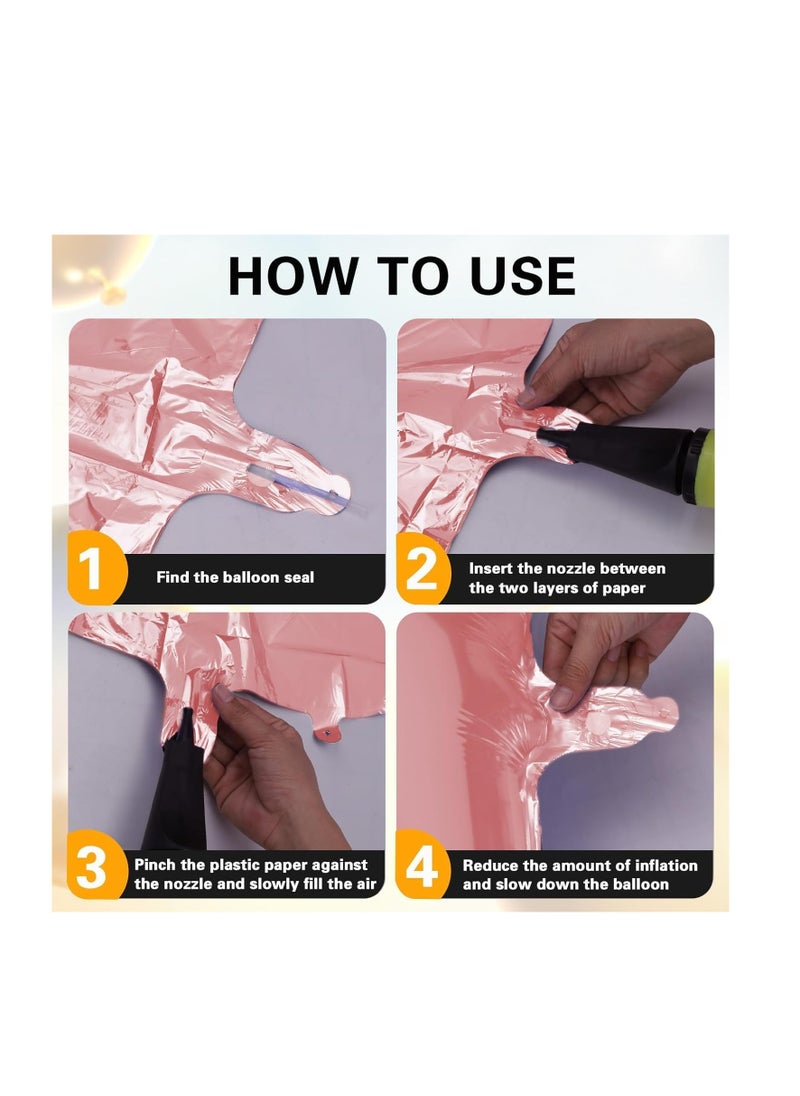 HOW TO USE

1 Find the balloon seal

2 Insert the nozzle between the two layers of paper

3 Pinch the plastic paper against the nozzle and slowly fill the air

4 Reduce the amount of inflation and slow down the balloon