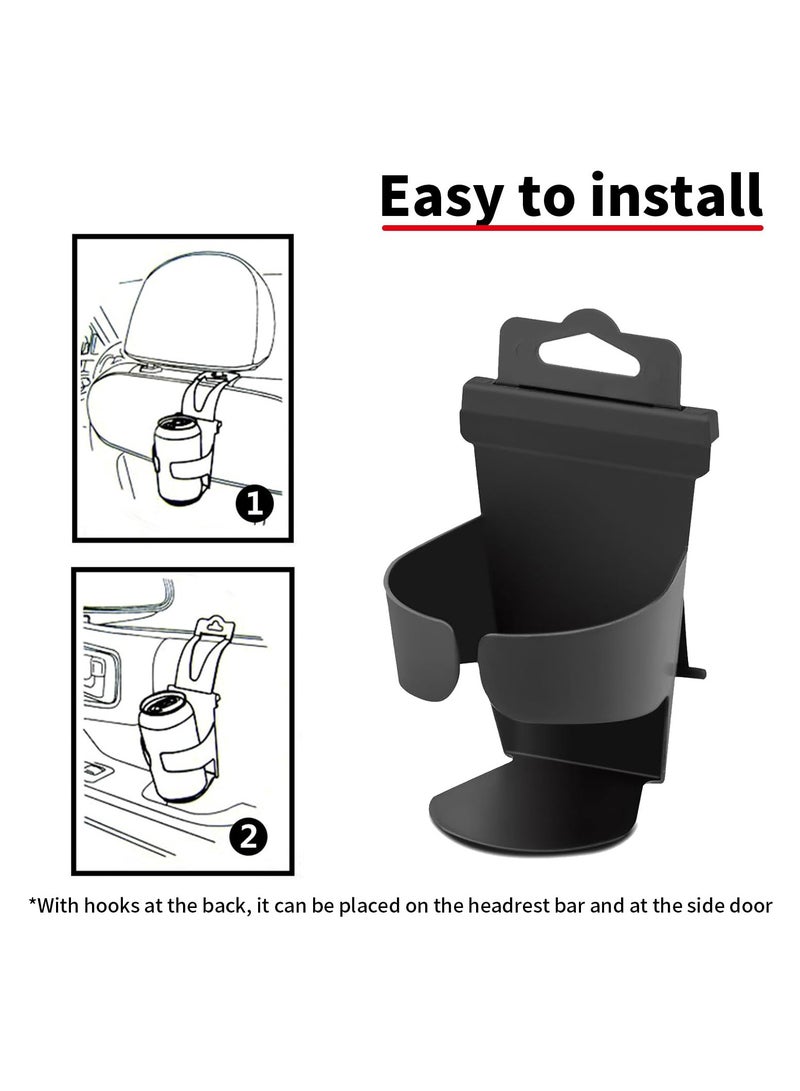 Easy to install

1

2

*With hooks at the back, it can be placed on the headrest bar and at the side door