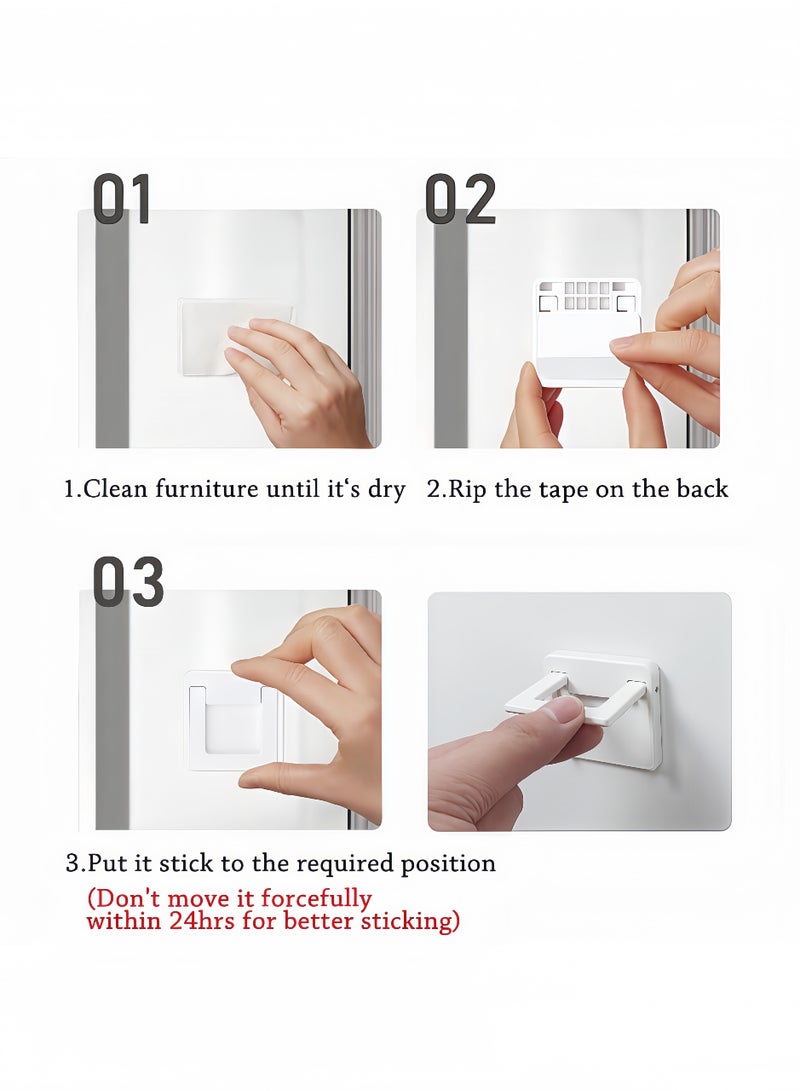 01

02

1.Clean furniture until it's dry

2.Rip the tape on the back

03

3.Put it stick to the required position

(Don't move it forcefully within 24hrs for better sticking)