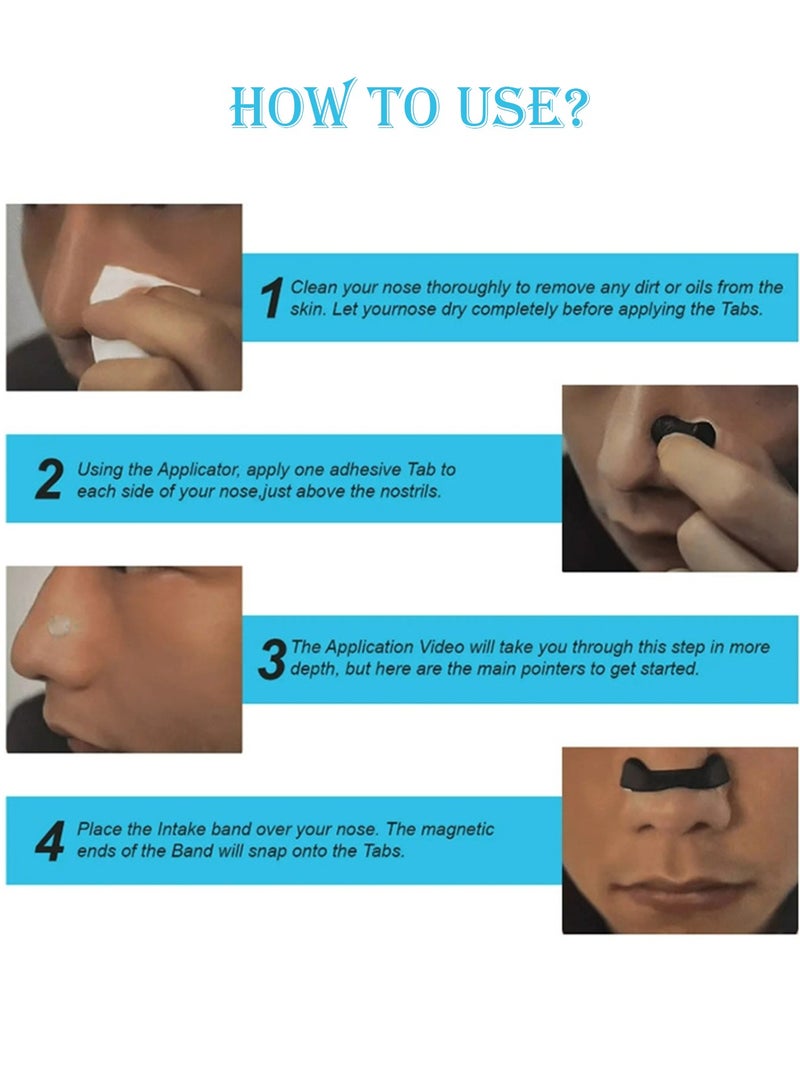 HOW TO USE?

1 Clean your nose thoroughly to remove any dirt or oils from the skin. Let yournose dry completely before applying the Tabs.

2 Using the Applicator, apply one adhesive Tab to each side of your nose,just above the nostrils.

3 The Application Video will take you through this step in more depth, but here are the main pointers to get started.

4 Place the Intake band over your nose. The magnetic ends of the Band will snap onto the Tabs.