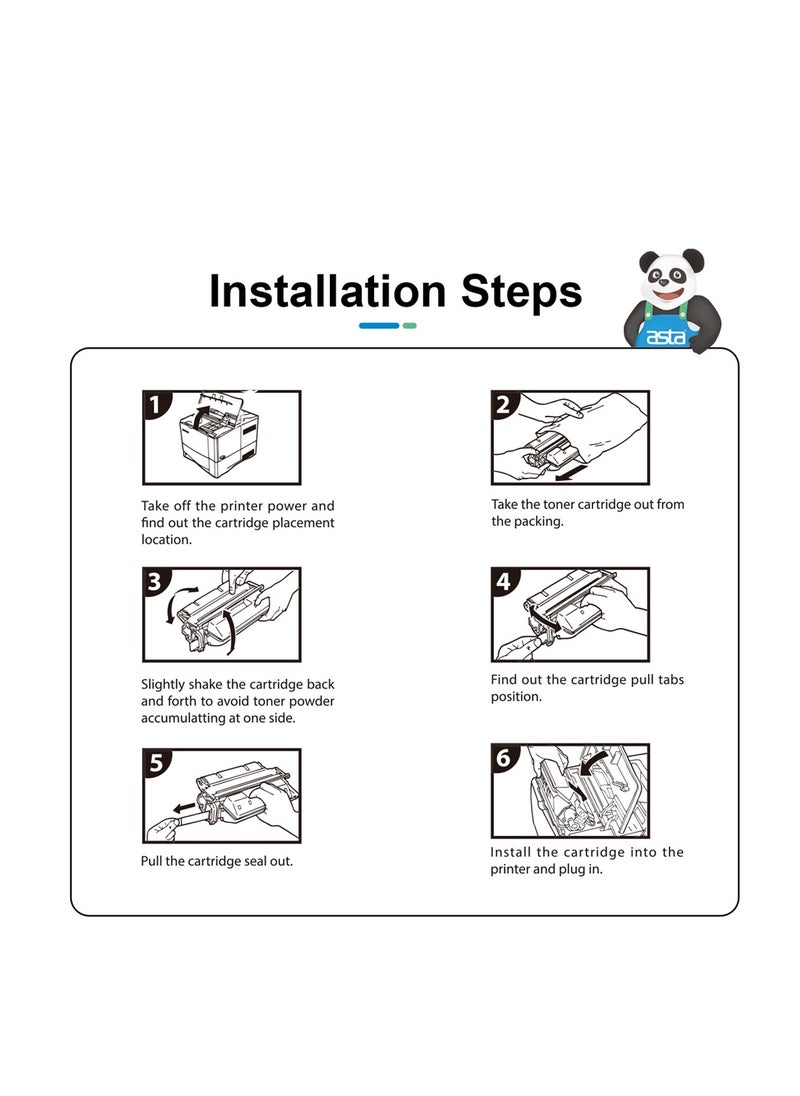 Installation Steps

asta

1

Take off the printer power and find out the cartridge placement location.

2

Take the toner cartridge out from the packing.

3

Slightly shake the cartridge back and forth to avoid toner powder accumulatting at one side.

4

Find out the cartridge pull tabs position.

5

Pull the cartridge seal out.

6

Install the cartridge into the printer and plug in.