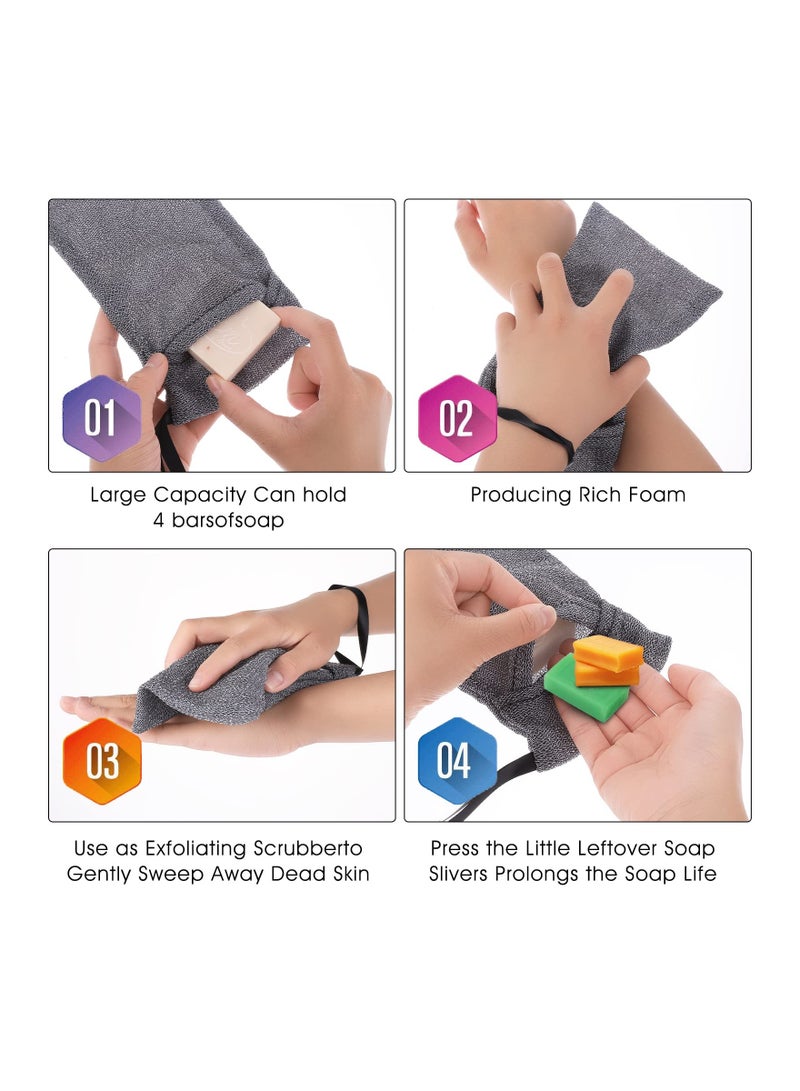 01

Large Capacity Can hold 4 barsofsoap

02

Producing Rich Foam

03

Use as Exfoliating Scrubberto Gently Sweep Away Dead Skin

04

Press the Little Leftover Soap Slivers Prolongs the Soap Life