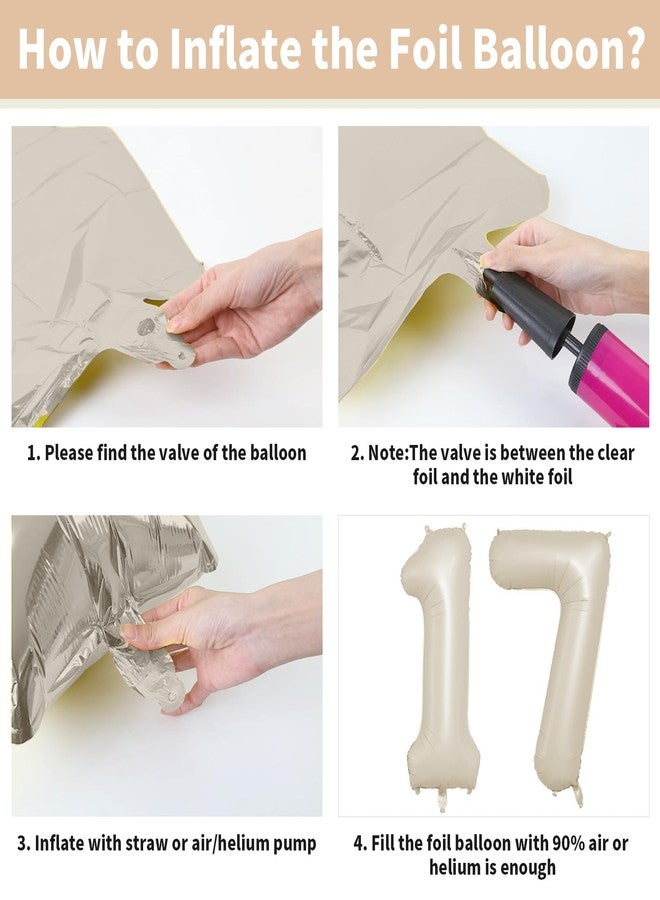 How to Inflate the Foil Balloon?

1. Please find the valve of the balloon

2. Note:The valve is between the clear foil and the white foil

3. Inflate with straw or air/helium pump

4. Fill the foil balloon with 90% air or helium is enough