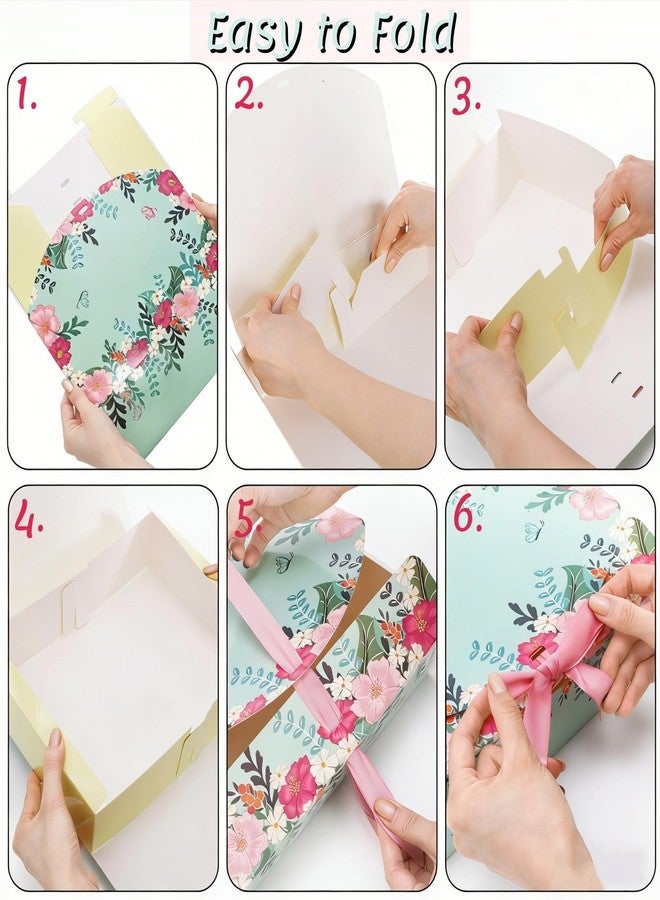 Easy to Fold

1.

2.

3.

4.

5.

6.