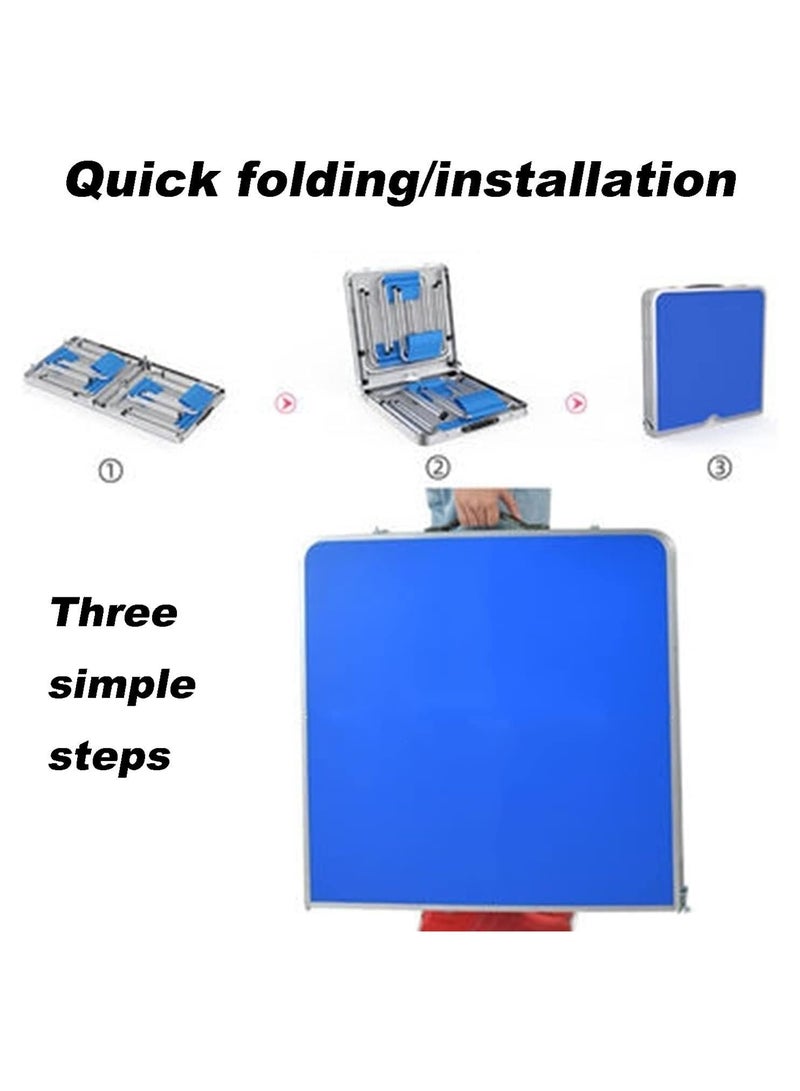 Quick folding/installation

①

②

③

Three simple steps