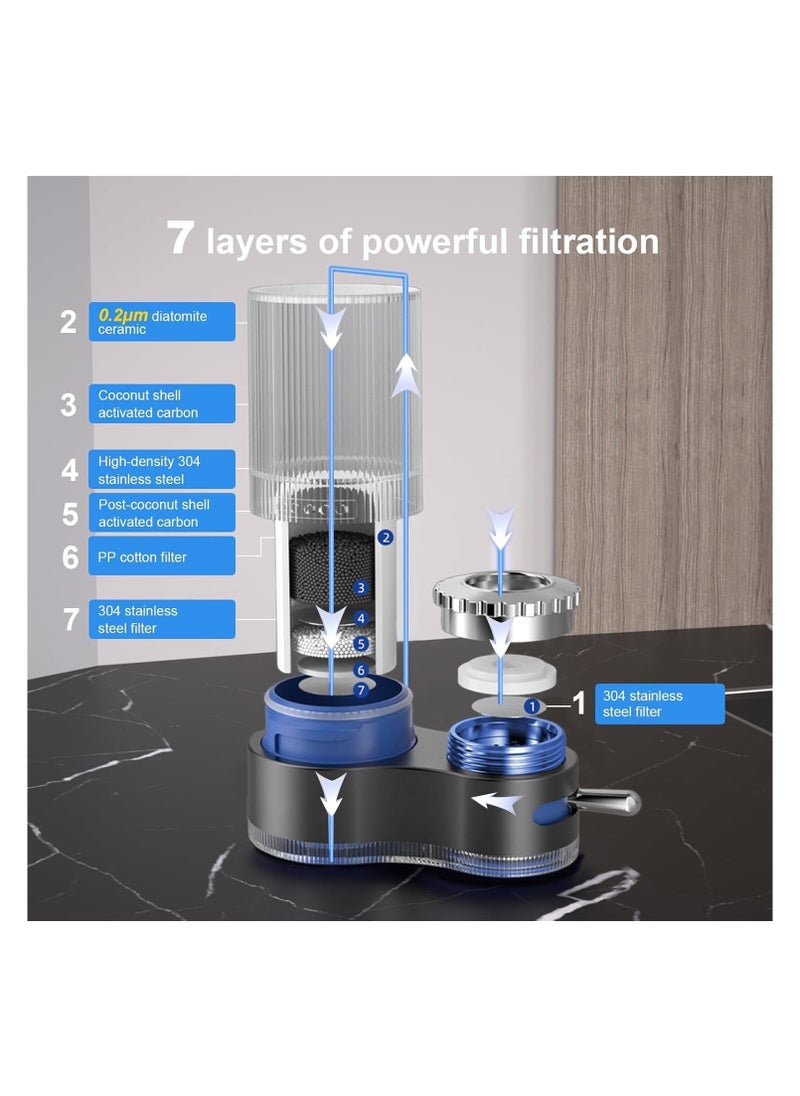 7 layers of powerful filtration

2 0.2μm diatomite ceramic

3 Coconut shell activated carbon

4 High-density 304 stainless steel

5 Post-coconut shell activated carbon

6 PP cotton filter

7 304 stainless steel filter

2
3
4
5
6
7

1

1 304 stainless steel filter