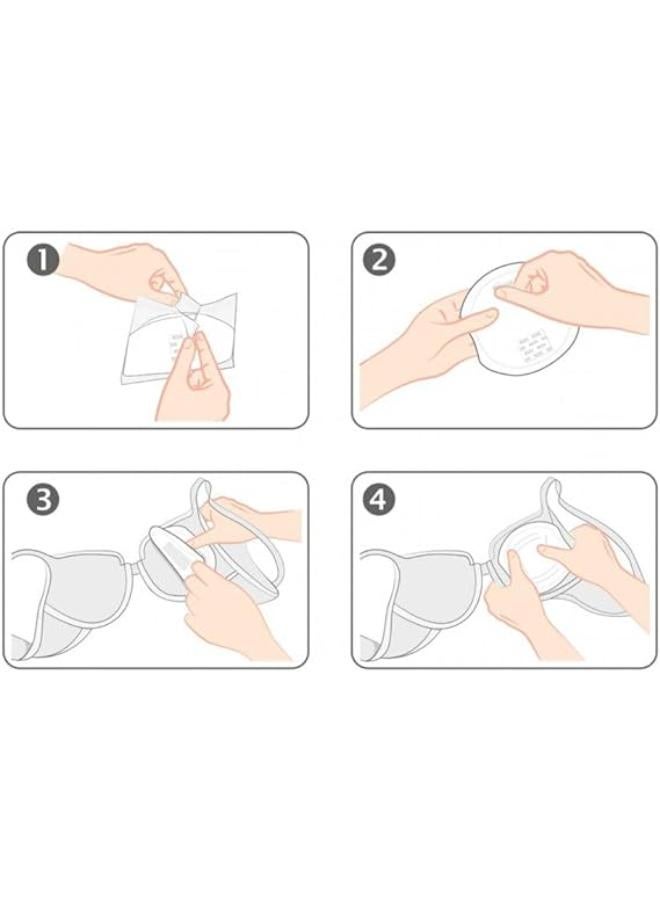 1

2

3

4