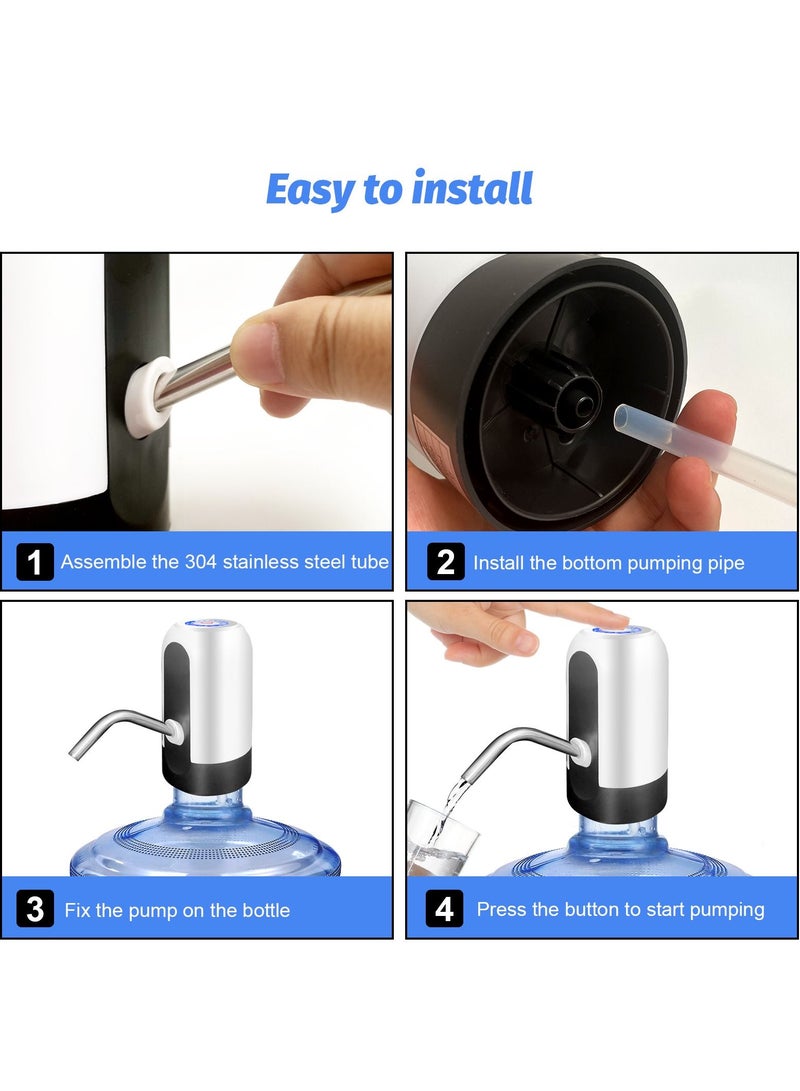 Easy to install

1 Assemble the 304 stainless steel tube

2 Install the bottom pumping pipe

3 Fix the pump on the bottle

4 Press the button to start pumping