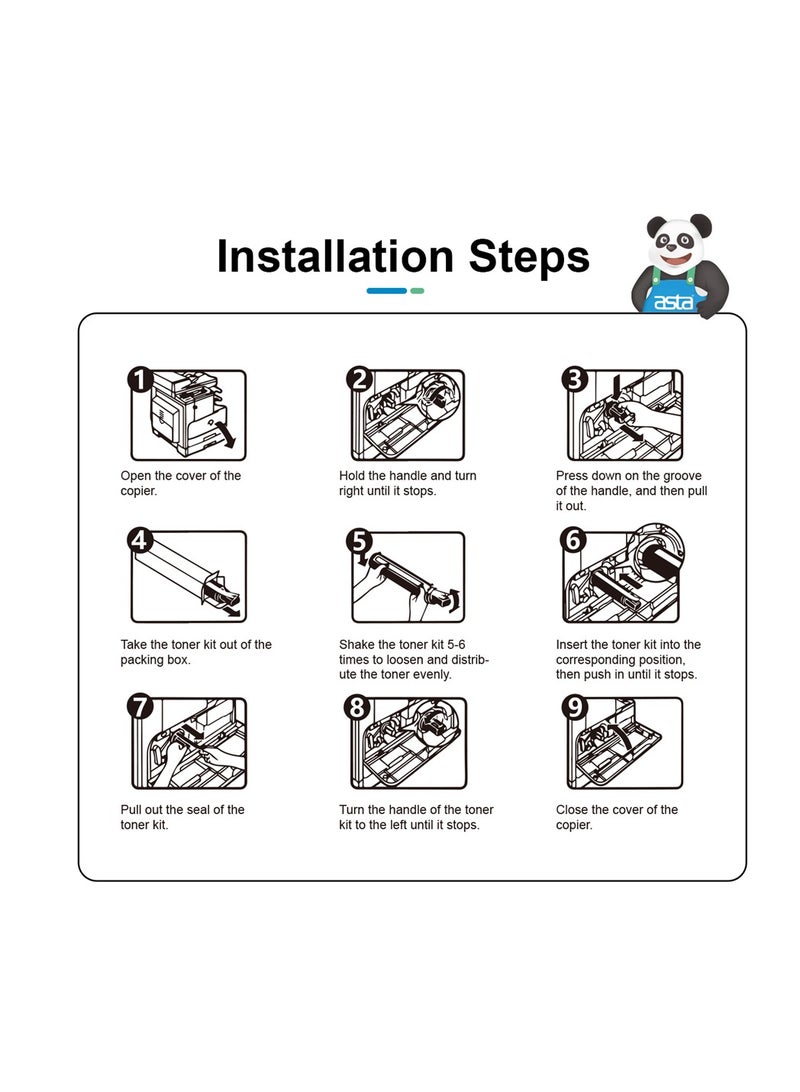 Installation Steps

asta

1
Open the cover of the copier.

2
Hold the handle and turn right until it stops.

3
Press down on the groove of the handle, and then pull it out.

4
Take the toner kit out of the packing box.

5
Shake the toner kit 5-6 times to loosen and distribute the toner evenly.

6
Insert the toner kit into the corresponding position, then push in until it stops.

7
Pull out the seal of the toner kit.

8
Turn the handle of the toner kit to the left until it stops.

9
Close the cover of the copier.