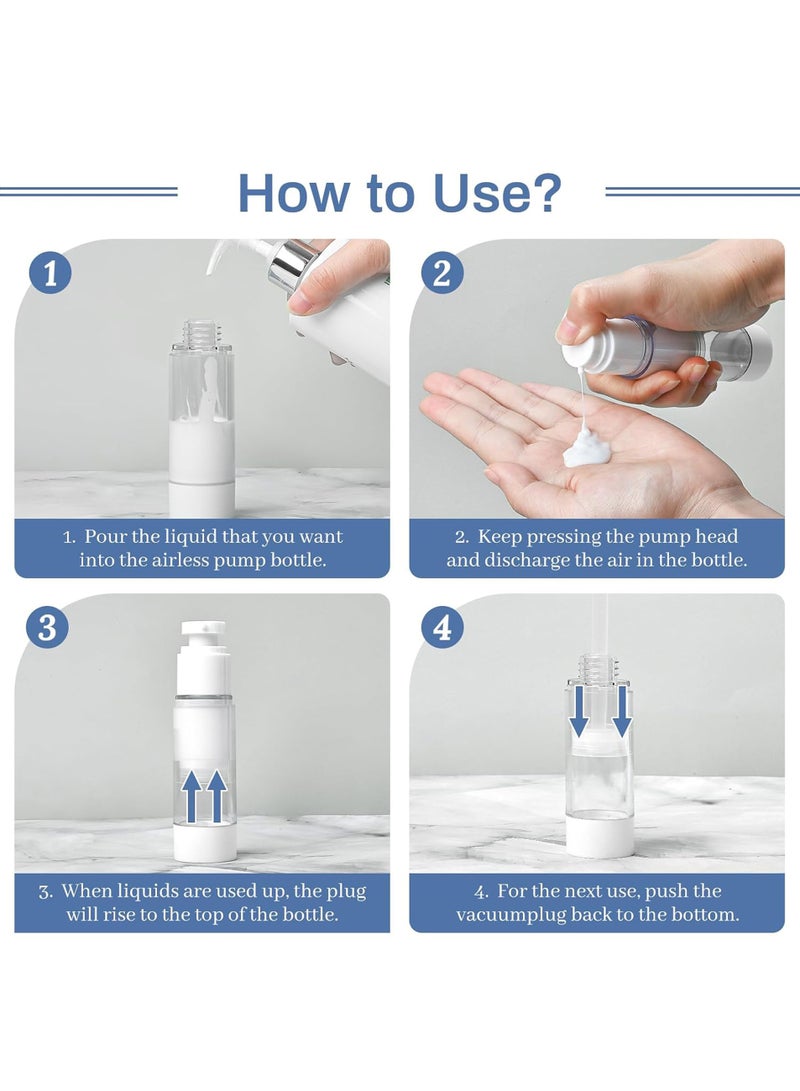 How to Use?

1

1. Pour the liquid that you want into the airless pump bottle.

2

2. Keep pressing the pump head and discharge the air in the bottle.

3

3. When liquids are used up, the plug will rise to the top of the bottle.

4

4. For the next use, push the vacuumplug back to the bottom.