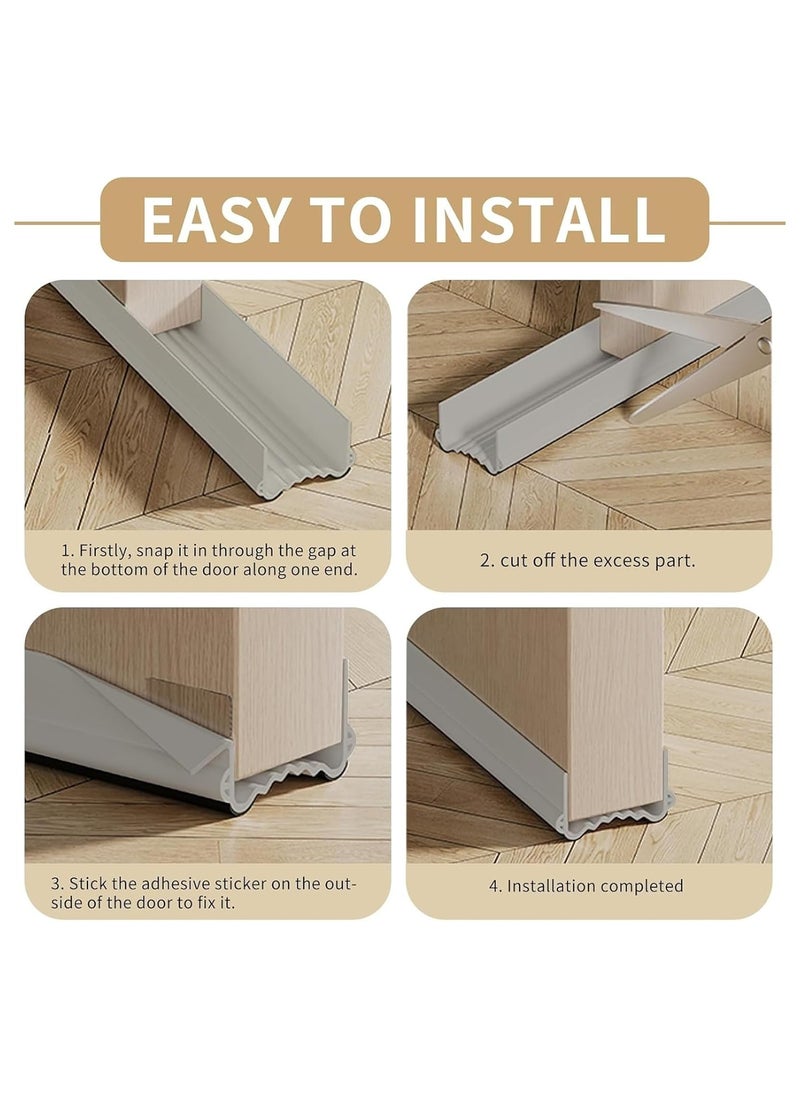 EASY TO INSTALL

1. Firstly, snap it in through the gap at the bottom of the door along one end.

2. cut off the excess part.

3. Stick the adhesive sticker on the outside of the door to fix it.

4. Installation completed