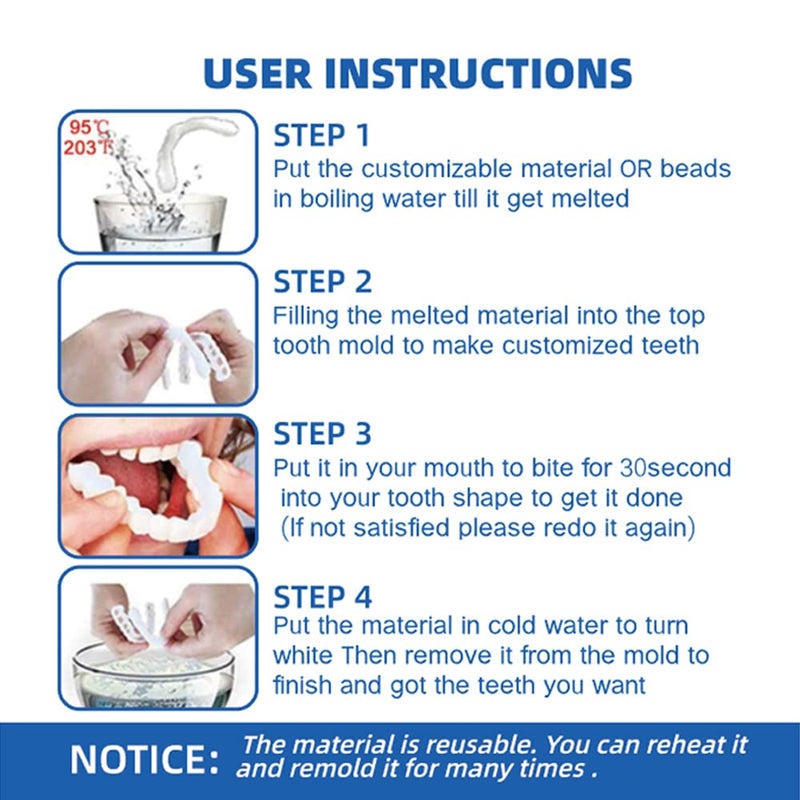 USER INSTRUCTIONS

95℃
203℉

STEP 1
Put the customizable material OR beads in boiling water till it get melted

STEP 2
Filling the melted material into the top tooth mold to make customized teeth

STEP 3
Put it in your mouth to bite for 30second into your tooth shape to get it done (If not satisfied please redo it again)

STEP 4
Put the material in cold water to turn white Then remove it from the mold to finish and got the teeth you want

NOTICE: The material is reusable. You can reheat it and remold it for many times .