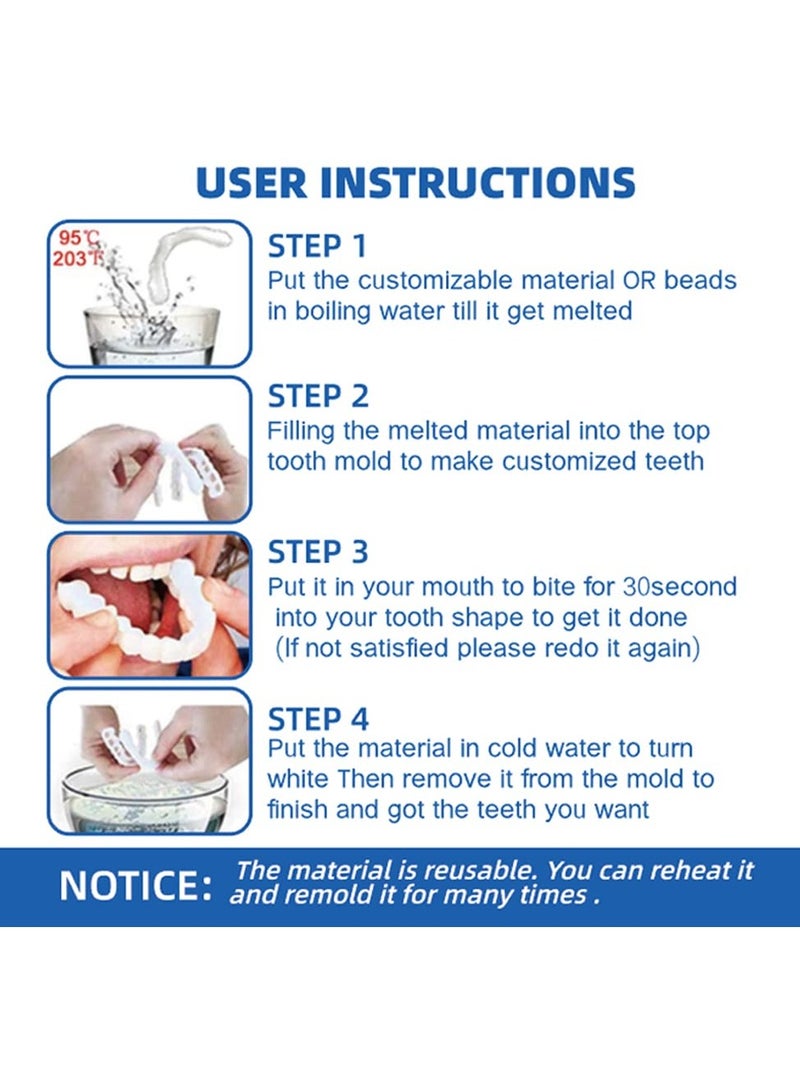 USER INSTRUCTIONS

95℃
203℉

STEP 1
Put the customizable material OR beads in boiling water till it get melted

STEP 2
Filling the melted material into the top tooth mold to make customized teeth

STEP 3
Put it in your mouth to bite for 30second into your tooth shape to get it done (If not satisfied please redo it again)

STEP 4
Put the material in cold water to turn white Then remove it from the mold to finish and got the teeth you want

NOTICE: The material is reusable. You can reheat it and remold it for many times .