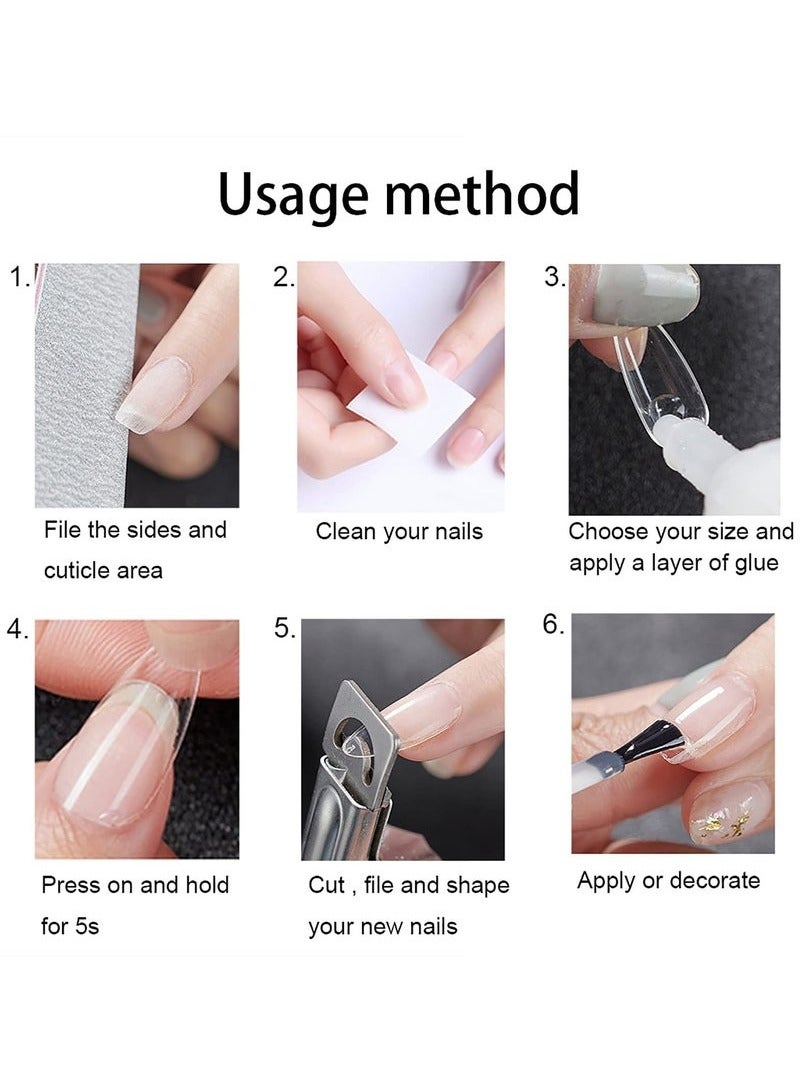 Usage method

1.

File the sides and cuticle area

2.

Clean your nails

3.

Choose your size and apply a layer of glue

4.

Press on and hold for 5s

5.

Cut , file and shape your new nails

6.

Apply or decorate