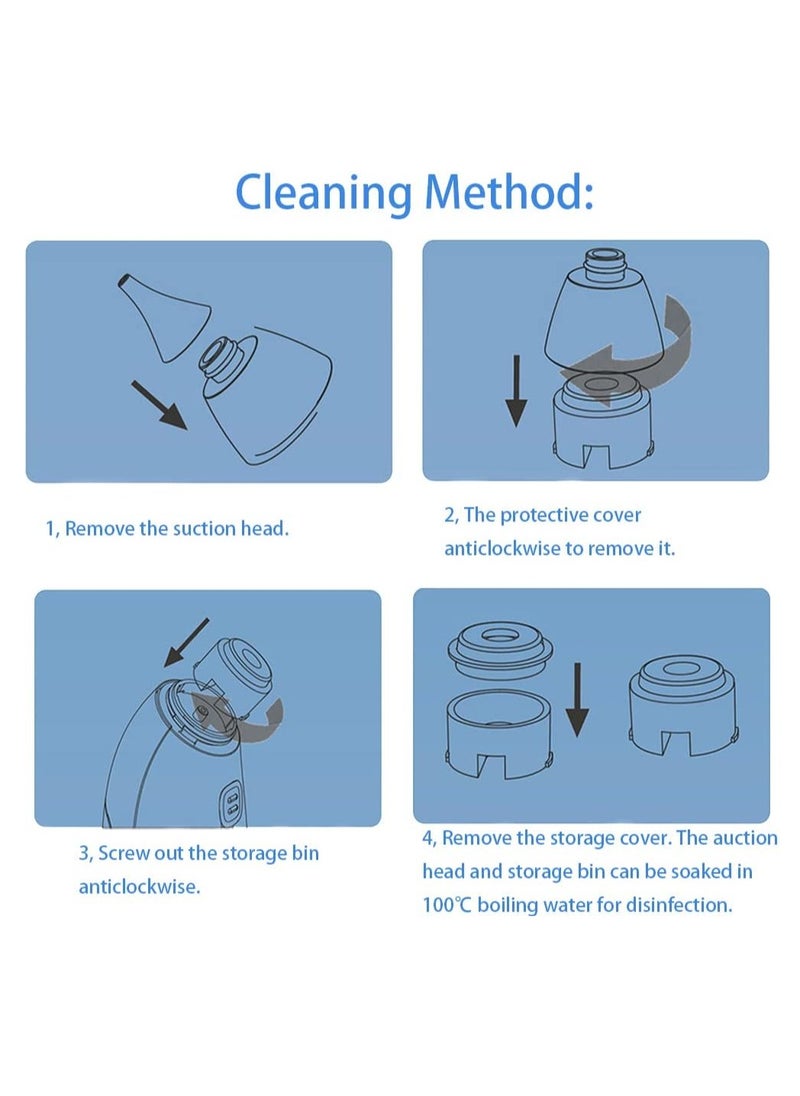 Cleaning Method:

1, Remove the suction head.

2, The protective cover anticlockwise to remove it.

3, Screw out the storage bin anticlockwise.

4, Remove the storage cover. The auction head and storage bin can be soaked in 100℃ boiling water for disinfection.