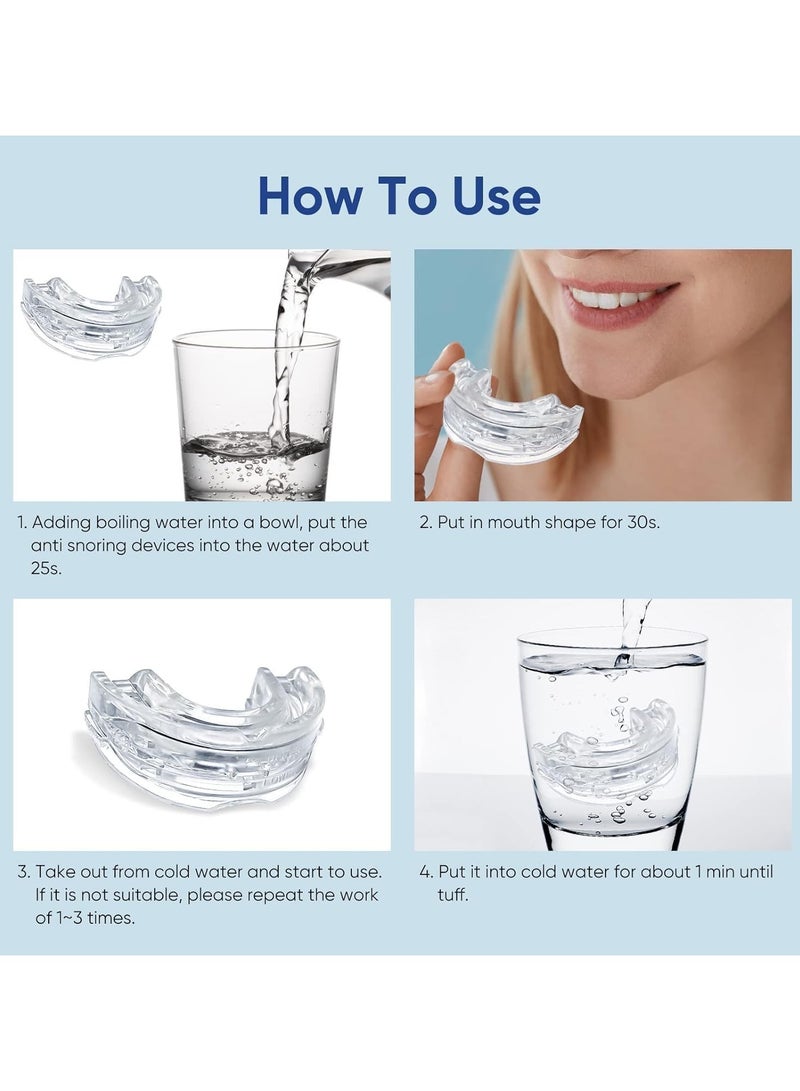 How To Use

1. Adding boiling water into a bowl, put the anti snoring devices into the water about 25s.

2. Put in mouth shape for 30s.

3. Take out from cold water and start to use. If it is not suitable, please repeat the work of 1~3 times.

4. Put it into cold water for about 1 min until tuff.