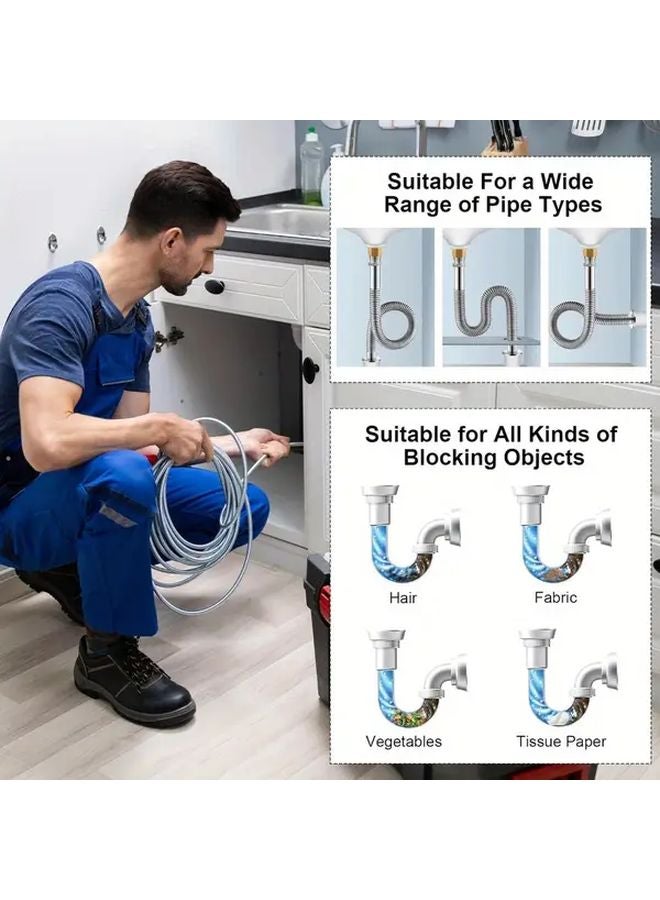 Suitable For a Wide Range of Pipe Types

Suitable for All Kinds of Blocking Objects

Hair

Fabric

Vegetables

Tissue Paper