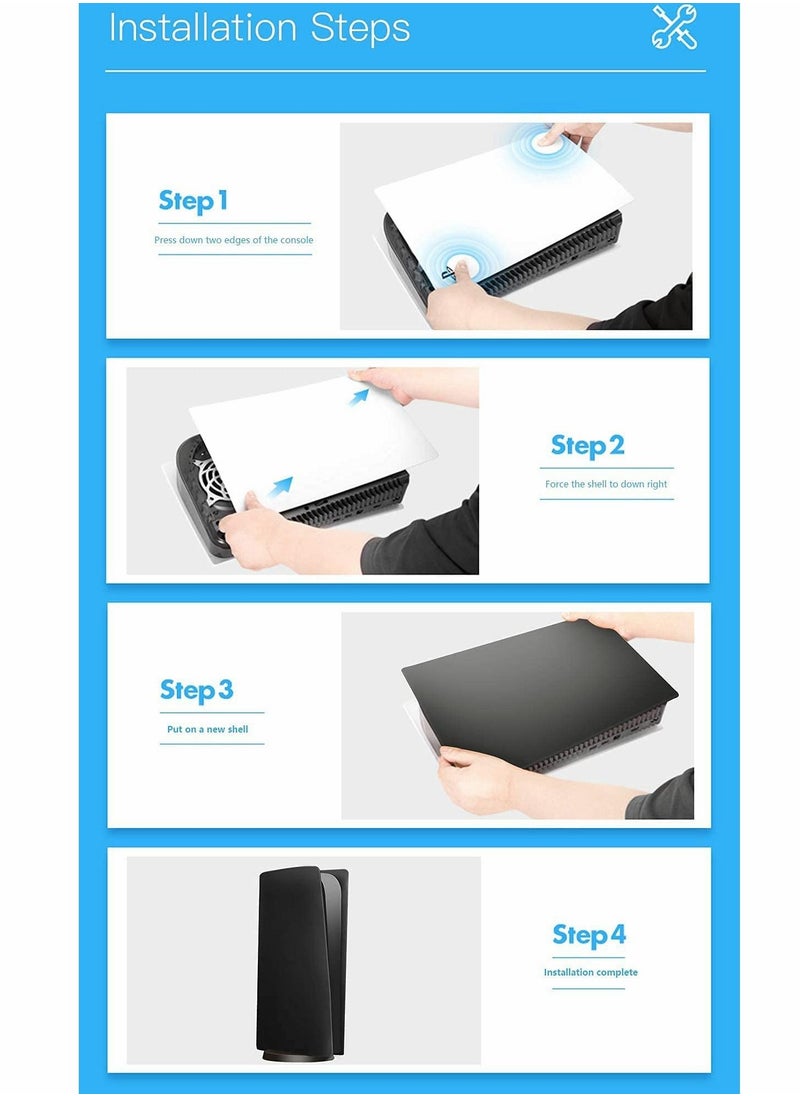 Installation Steps

Step 1

Press down two edges of the console

Step 2

Force the shell to down right

Step 3

Put on a new shell

Step 4

Installation complete