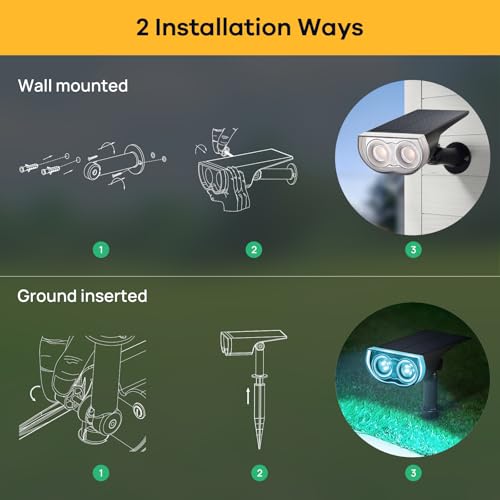 2 Installation Ways

Wall mounted

1

2

3

Ground inserted

1

2

3