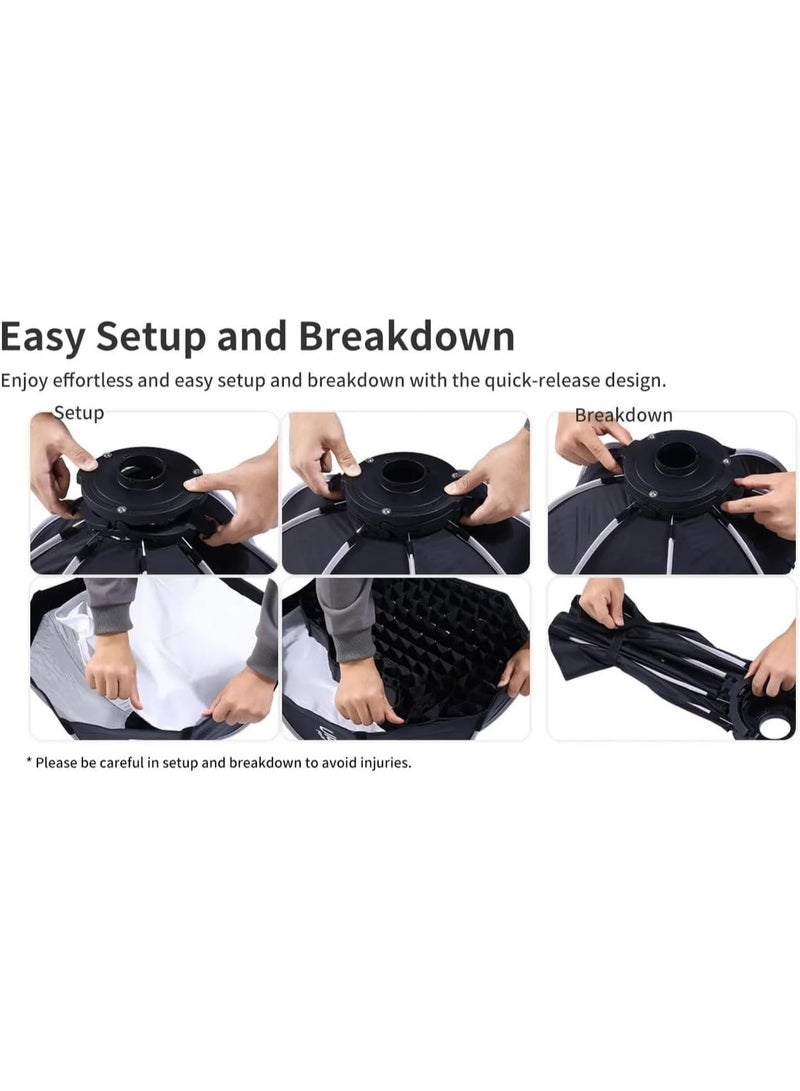 Easy Setup and Breakdown

Enjoy effortless and easy setup and breakdown with the quick-release design.

Setup

Breakdown

* Please be careful in setup and breakdown to avoid injuries.