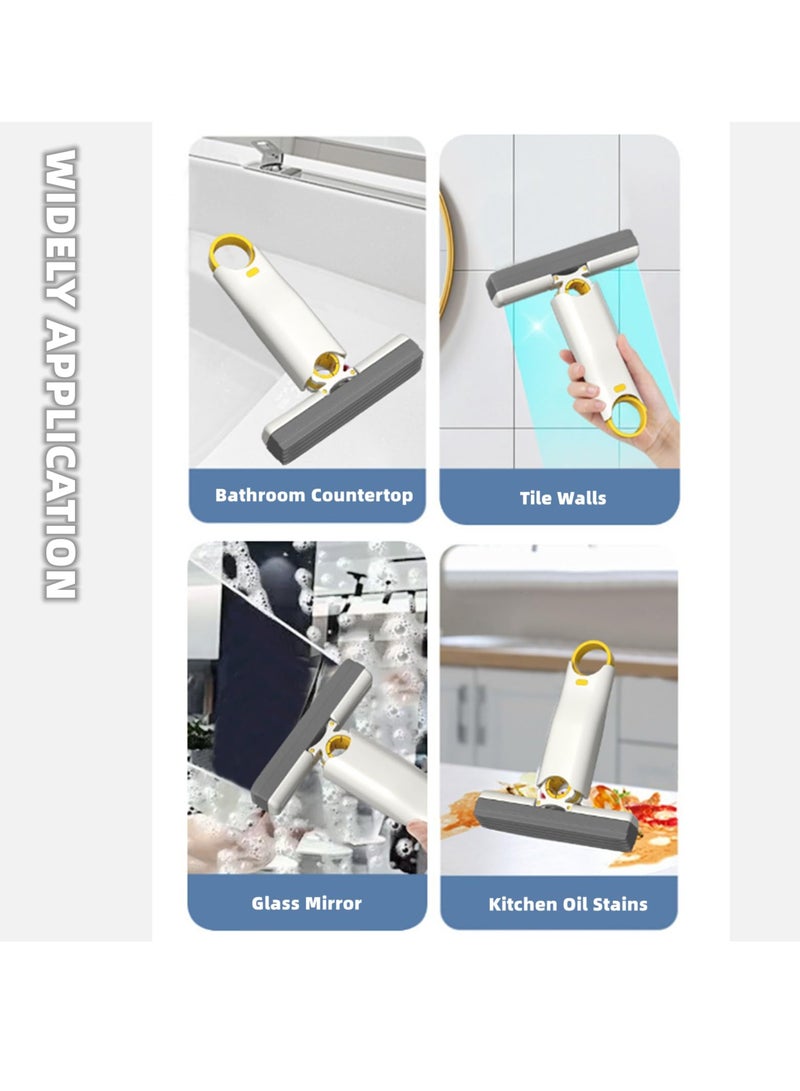 WIDELY APPLICATION

Bathroom Countertop

Tile Walls

Glass Mirror

Kitchen Oil Stains