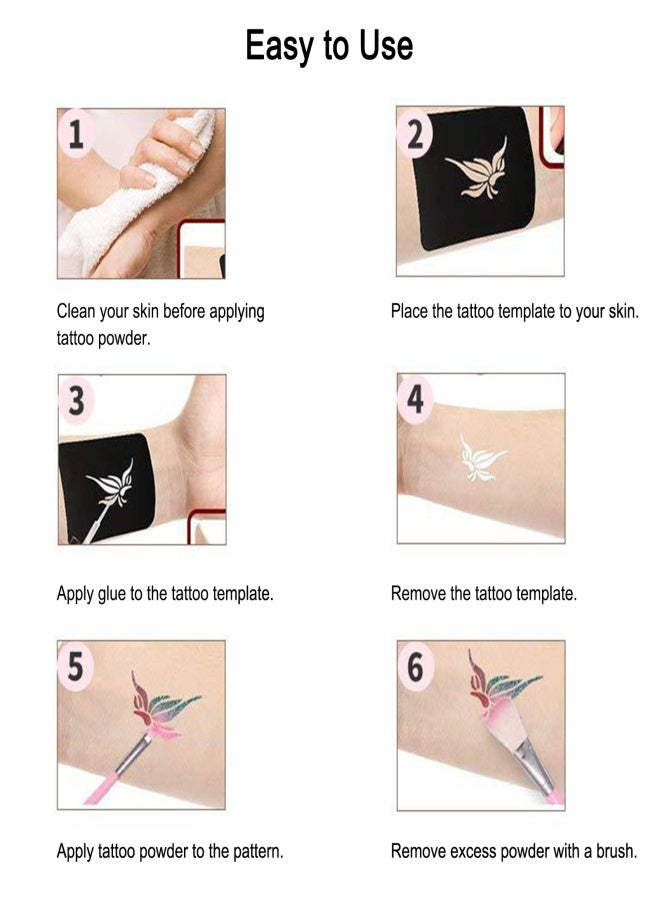 Easy to Use

1

Clean your skin before applying tattoo powder.

2

Place the tattoo template to your skin.

3

Apply glue to the tattoo template.

4

Remove the tattoo template.

5

Apply tattoo powder to the pattern.

6

Remove excess powder with a brush.