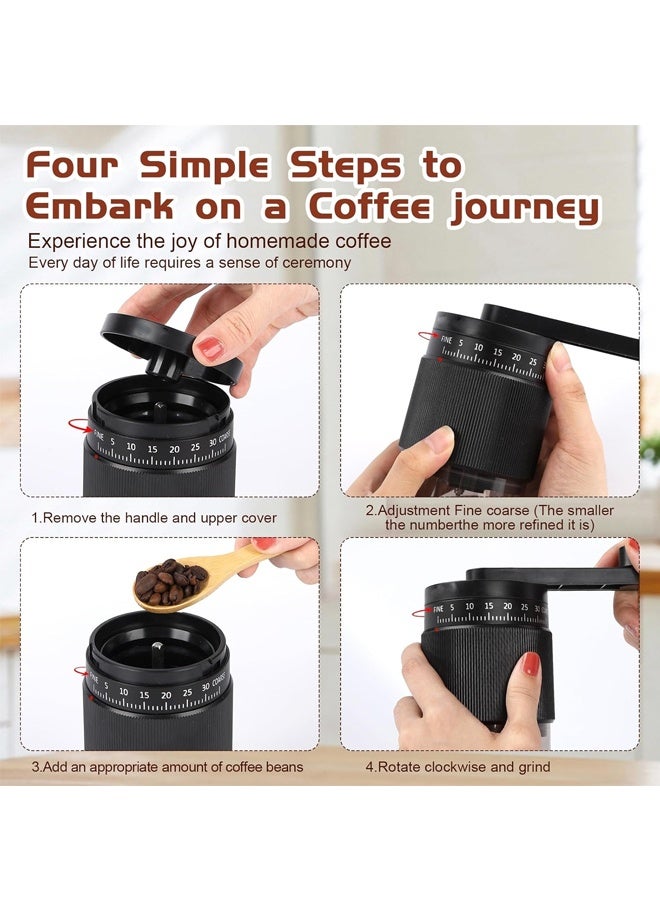 Four Simple Steps to Embark on a Coffee journey

Experience the joy of homemade coffee

Every day of life requires a sense of ceremony

FINE 5 10 15 20 25 30 COARSE

1.Remove the handle and upper cover

FINE 5 10 15 20 25

2.Adjustment Fine coarse (The smaller the numberthe more refined it is)

FINE 5 10 15 20 25 30 COARSE

3.Add an appropriate amount of coffee beans

FINE 5 10 15 20 25 30

4.Rotate clockwise and grind