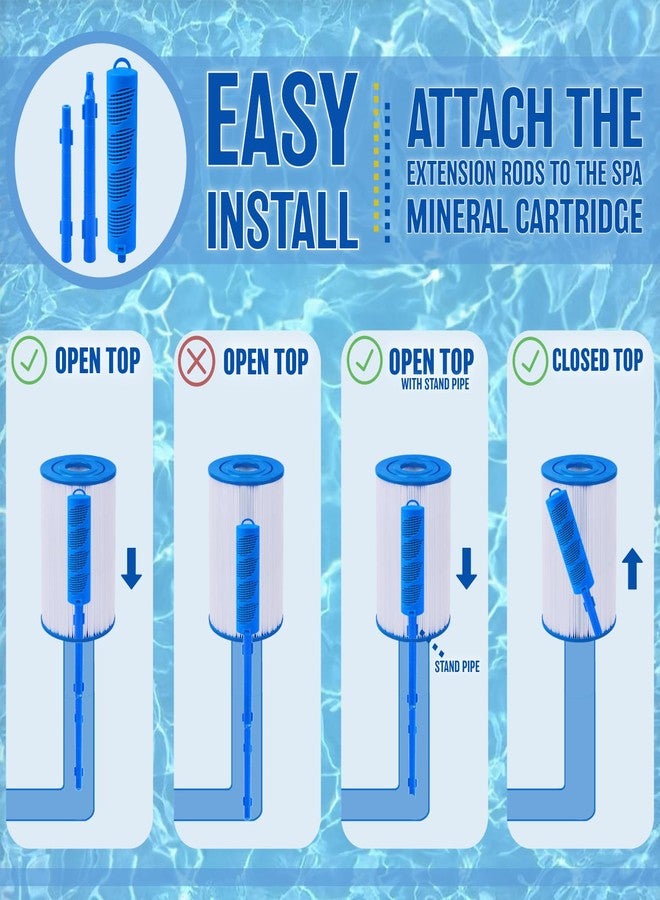 EASY INSTALL

ATTACH THE EXTENSION RODS TO THE SPA MINERAL CARTRIDGE

OPEN TOP

OPEN TOP

OPEN TOP WITH STAND PIPE

STAND PIPE

CLOSED TOP