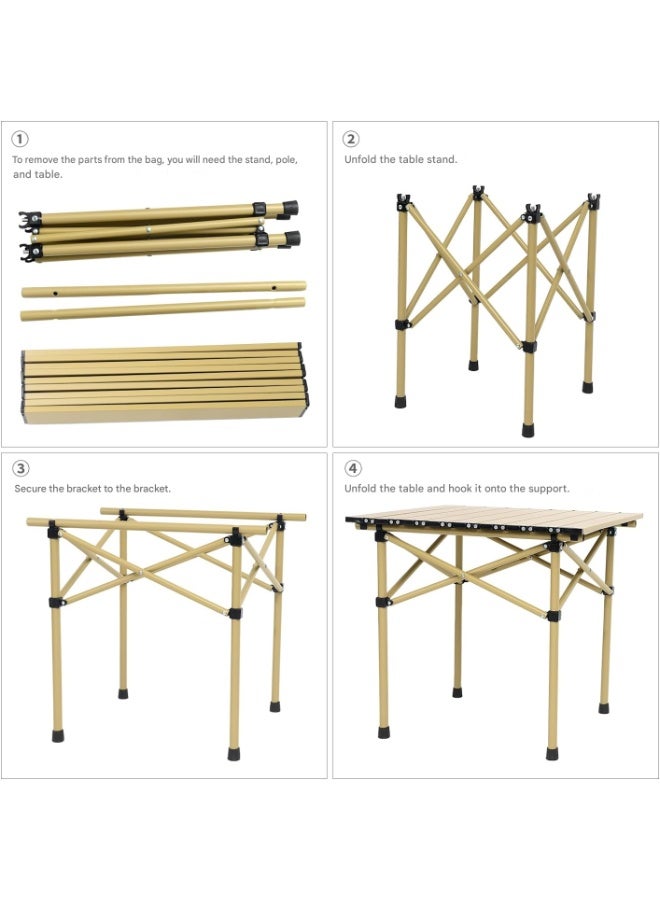 ①
To remove the parts from the bag, you will need the stand, pole, and table.

②
Unfold the table stand.

③
Secure the bracket to the bracket.

④
Unfold the table and hook it onto the support.