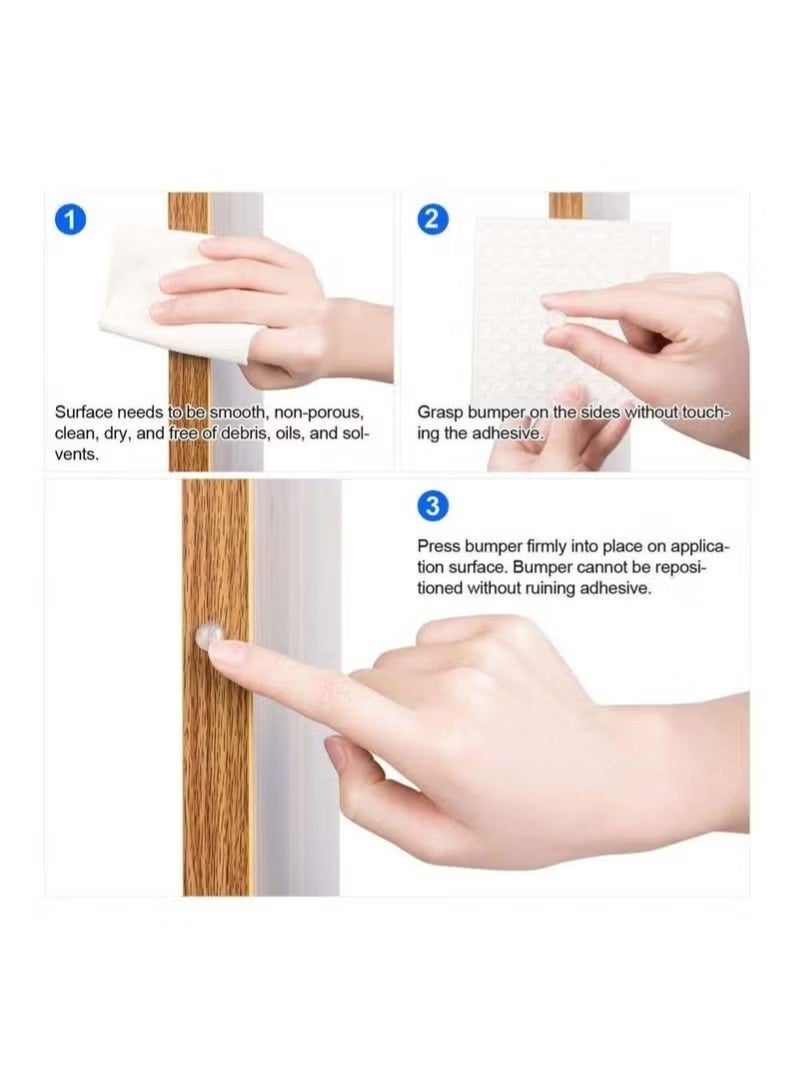 1

Surface needs to be smooth, non-porous, clean, dry, and free of debris, oils, and solvents.

2

Grasp bumper on the sides without touching the adhesive.

3

Press bumper firmly into place on application surface. Bumper cannot be repositioned without ruining adhesive.