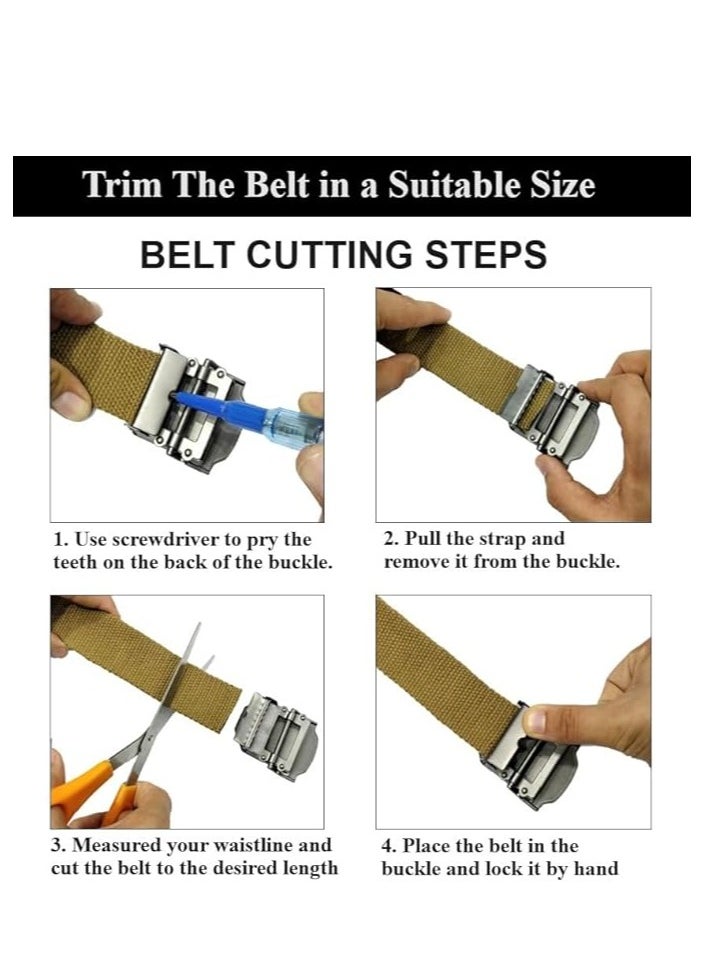 Trim The Belt in a Suitable Size

BELT CUTTING STEPS

1. Use screwdriver to pry the teeth on the back of the buckle.

2. Pull the strap and remove it from the buckle.

3. Measured your waistline and cut the belt to the desired length

4. Place the belt in the buckle and lock it by hand