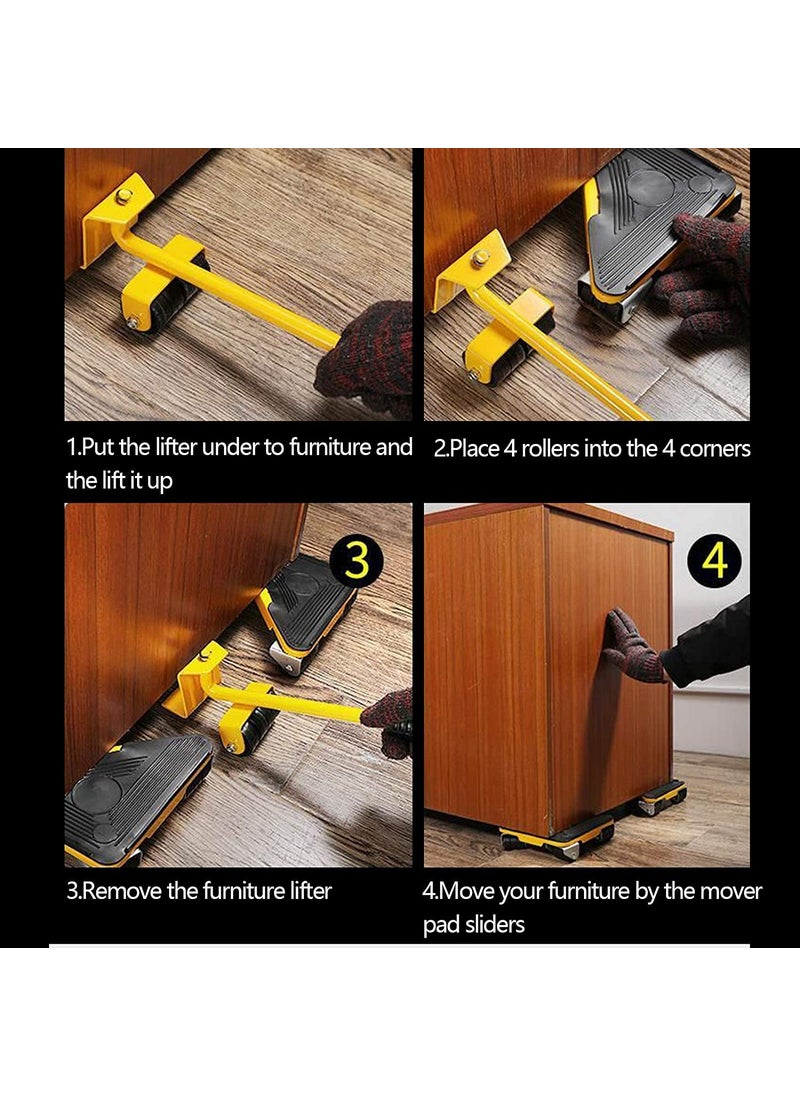 1.Put the lifter under to furniture and the lift it up

2.Place 4 rollers into the 4 corners

3

4

3.Remove the furniture lifter

4.Move your furniture by the mover pad sliders