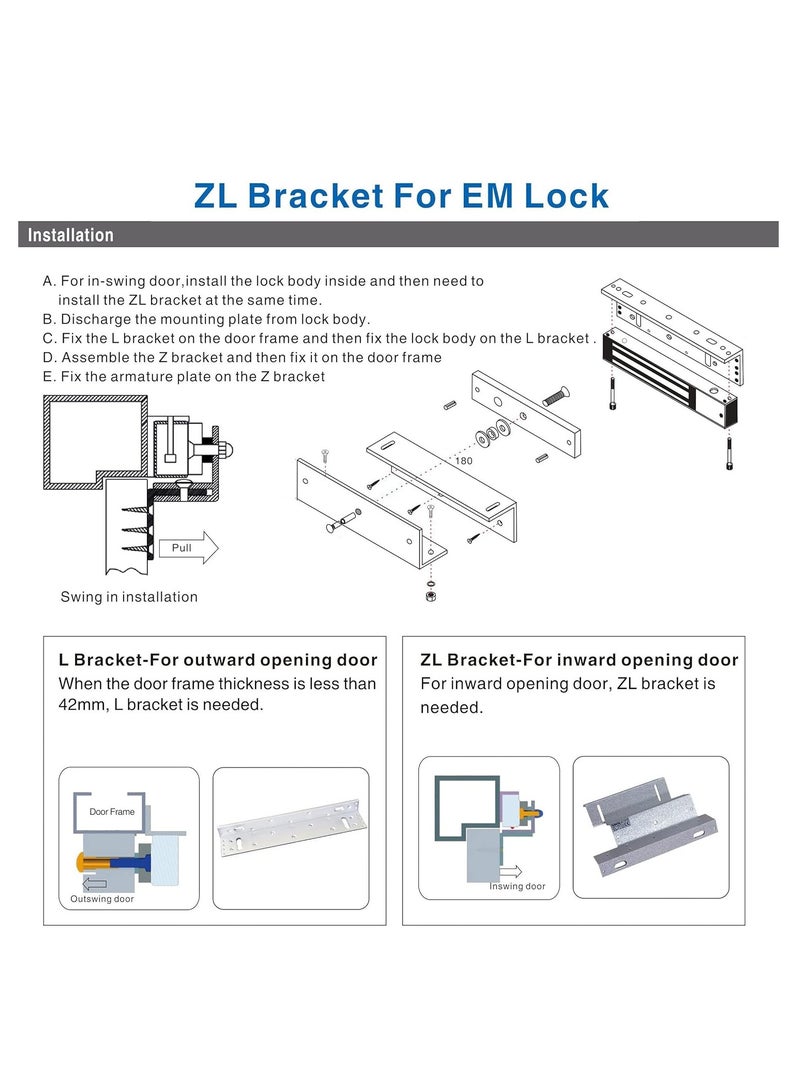 ZL Bracket For EM Lock

Installation

A. For in-swing door,install the lock body inside and then need to install the ZL bracket at the same time.
B. Discharge the mounting plate from lock body.
C. Fix the L bracket on the door frame and then fix the lock body on the L bracket .
D. Assemble the Z bracket and then fix it on the door frame
E. Fix the armature plate on the Z bracket

Pull

180

Swing in installation

L Bracket-For outward opening door
When the door frame thickness is less than 42mm, L bracket is needed.

Door Frame

Outswing door

ZL Bracket-For inward opening door
For inward opening door, ZL bracket is needed.

Inswing door