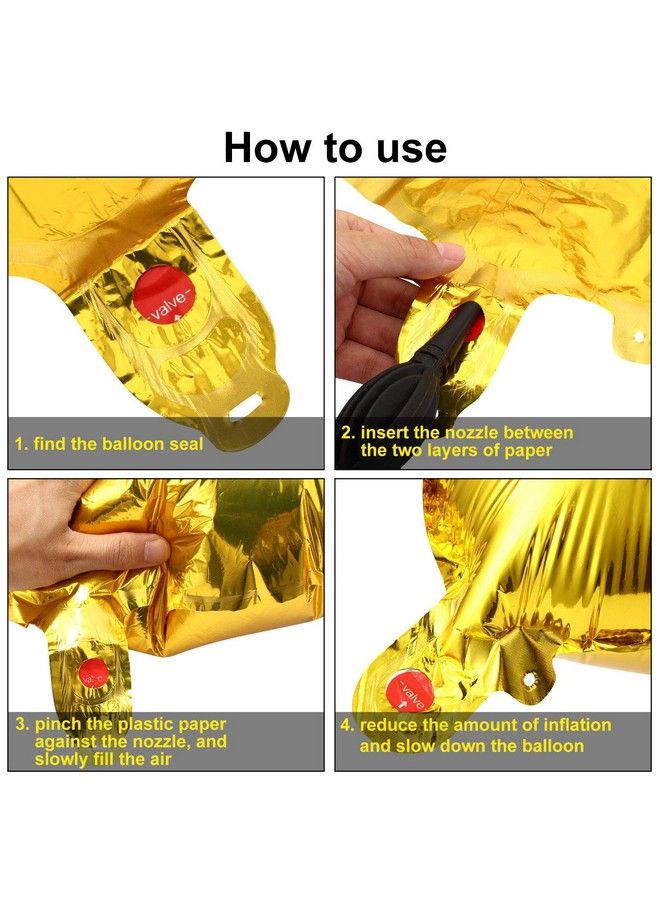 How to use

-valve-

1. find the balloon seal

2. insert the nozzle between the two layers of paper

3. pinch the plastic paper against the nozzle, and slowly fill the air

-valve-

4. reduce the amount of inflation and slow down the balloon