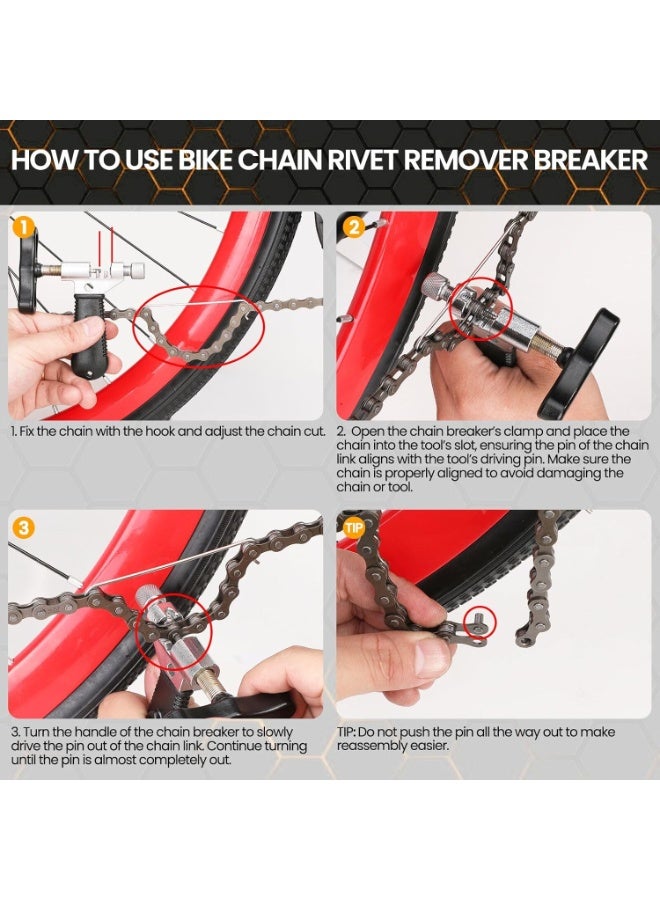 HOW TO USE BIKE CHAIN RIVET REMOVER BREAKER

1

1. Fix the chain with the hook and adjust the chain cut.

2

2. Open the chain breaker's clamp and place the chain into the tool's slot, ensuring the pin of the chain link aligns with the tool's driving pin. Make sure the chain is properly aligned to avoid damaging the chain or tool.

3

3. Turn the handle of the chain breaker to slowly drive the pin out of the chain link. Continue turning until the pin is almost completely out.

TIP

TIP: Do not push the pin all the way out to make reassembly easier.