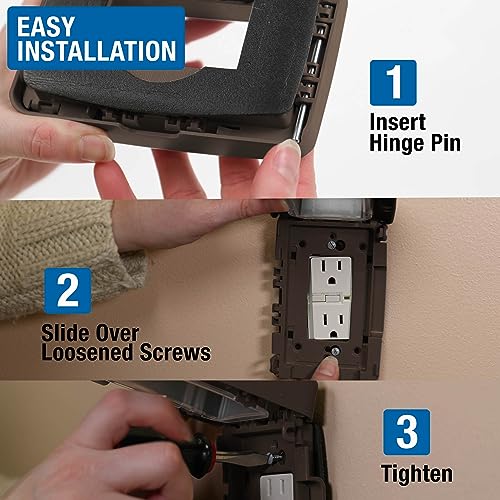 EASY INSTALLATION

1
Insert Hinge Pin

2
Slide Over Loosened Screws

3
Tighten