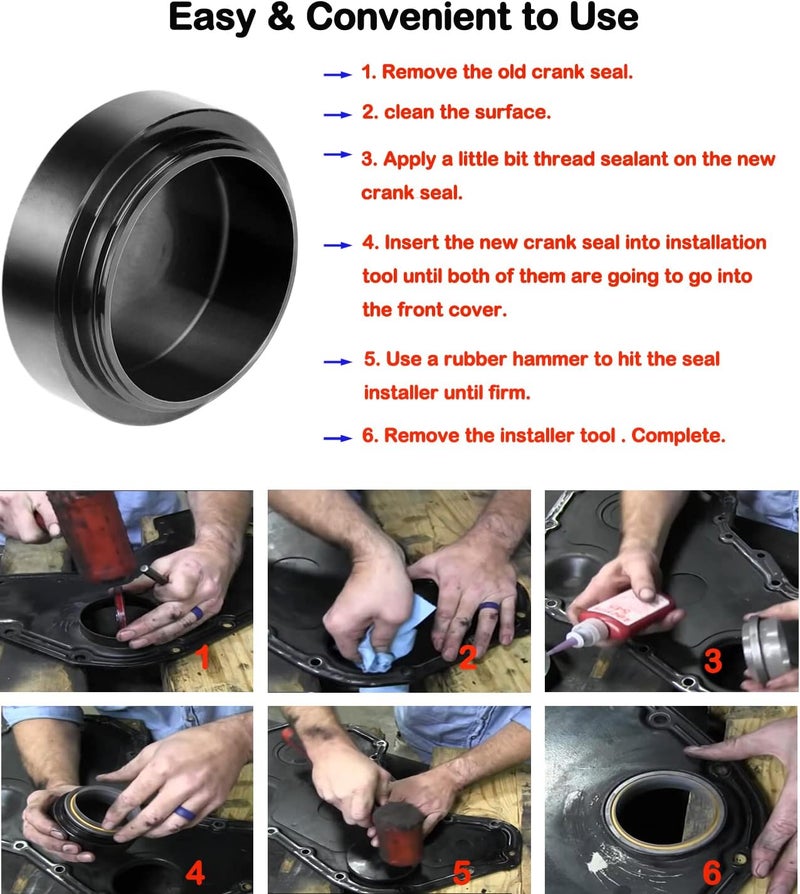 Easy & Convenient to Use

1. Remove the old crank seal.

2. clean the surface.

3. Apply a little bit thread sealant on the new crank seal.

4. Insert the new crank seal into installation tool until both of them are going to go into the front cover.

5. Use a rubber hammer to hit the seal installer until firm.

6. Remove the installer tool . Complete.

1

2

3

4

5

6