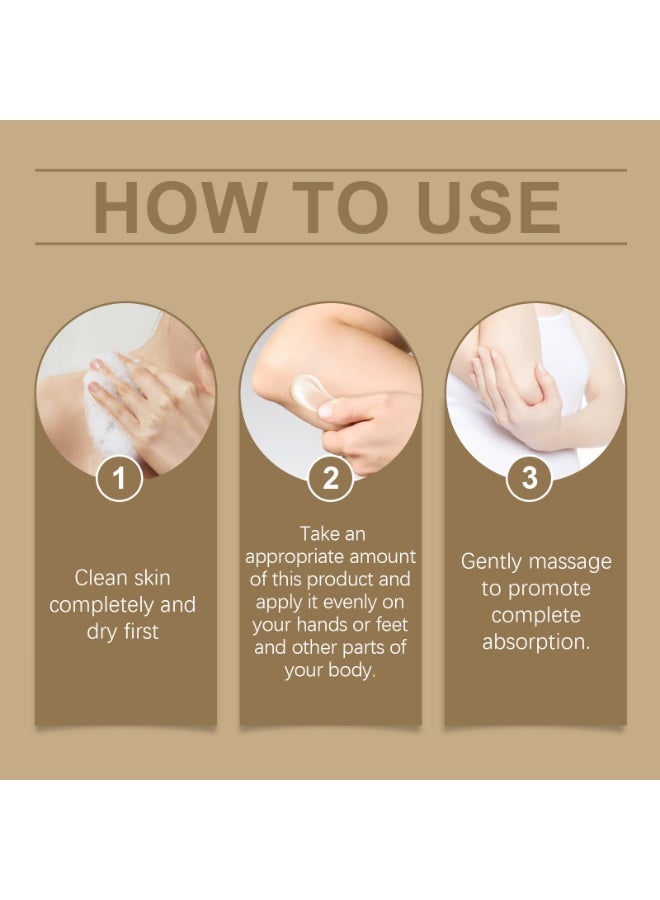 HOW TO USE

1

Clean skin completely and dry first

2

Take an appropriate amount of this product and apply it evenly on your hands or feet and other parts of your body.

3

Gently massage to promote complete absorption.