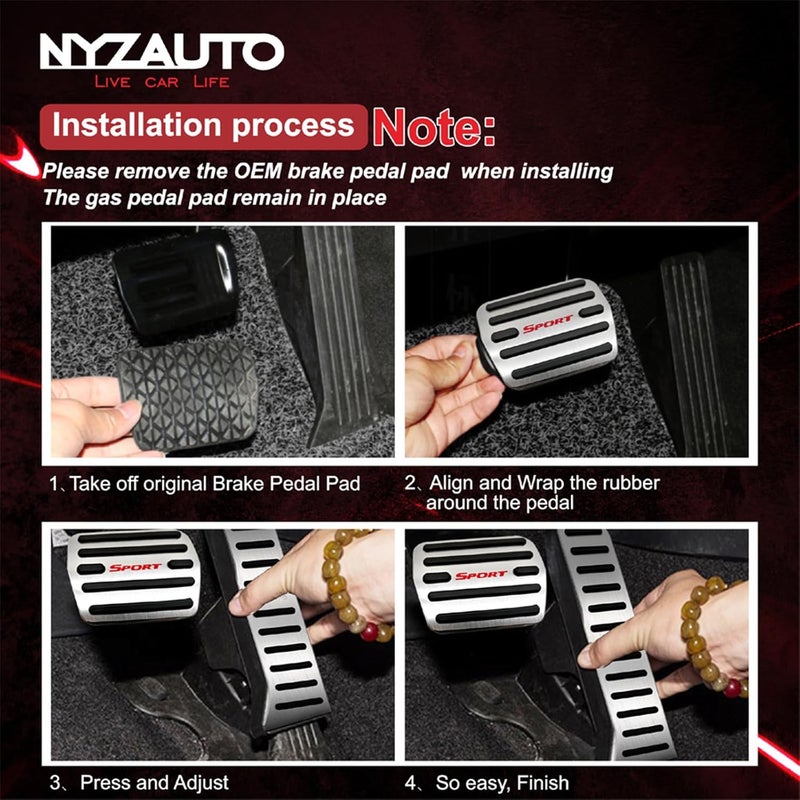 NYZAUTO
LIVE CAR LIFE

Installation process Note:

Please remove the OEM brake pedal pad when installing
The gas pedal pad remain in place

SPORT

1、Take off original Brake Pedal Pad

2、Align and Wrap the rubber around the pedal

SPORT

SPORT

3、Press and Adjust

4、So easy, Finish