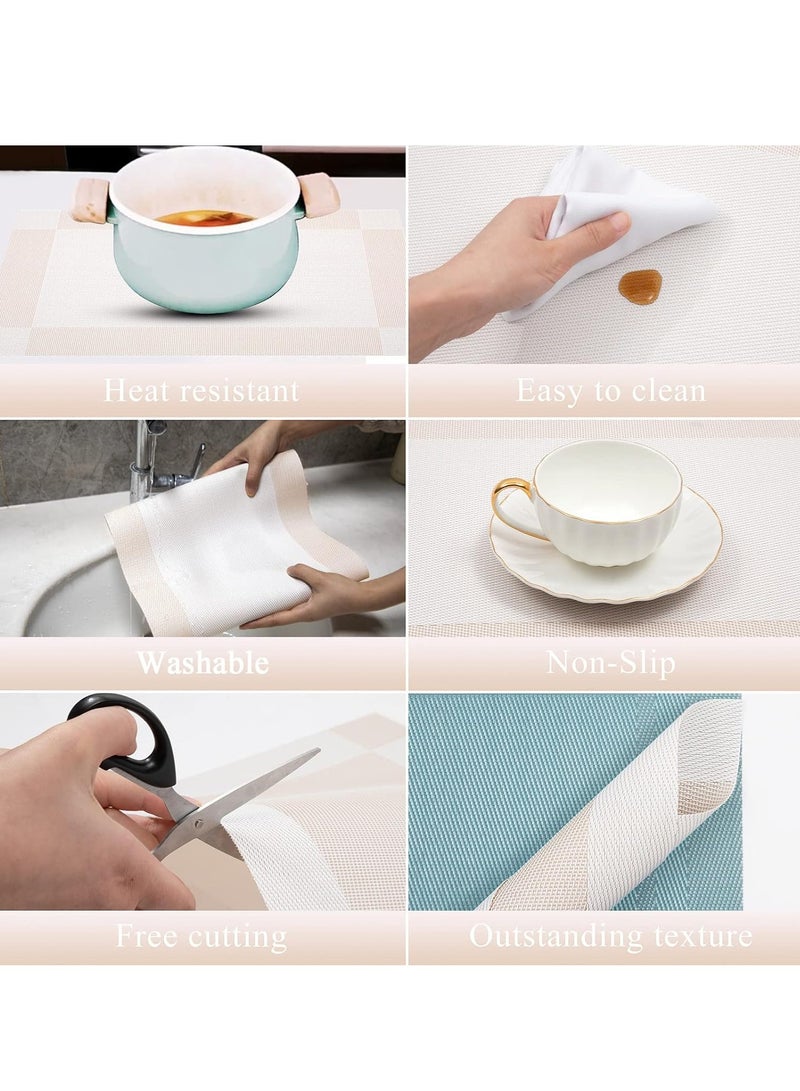 Heat resistant

Easy to clean

Washable

Non-Slip

Free cutting

Outstanding texture