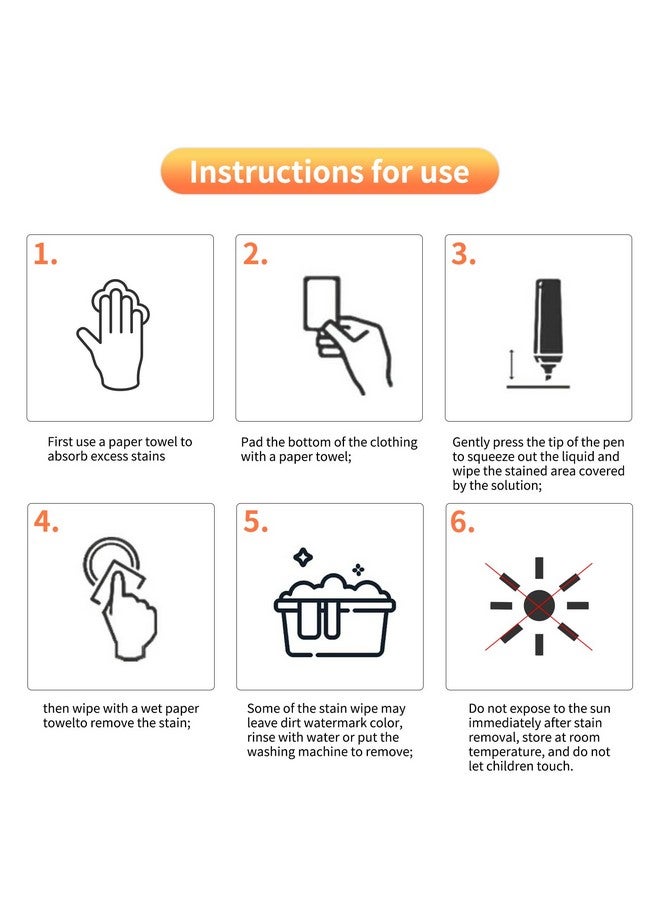 Instructions for use

1.

First use a paper towel to absorb excess stains

2.

Pad the bottom of the clothing with a paper towel;

3.

Gently press the tip of the pen to squeeze out the liquid and wipe the stained area covered by the solution;

4.

then wipe with a wet paper towelto remove the stain;

5.

Some of the stain wipe may leave dirt watermark color, rinse with water or put the washing machine to remove;

6.

Do not expose to the sun immediately after stain removal, store at room temperature, and do not let children touch.