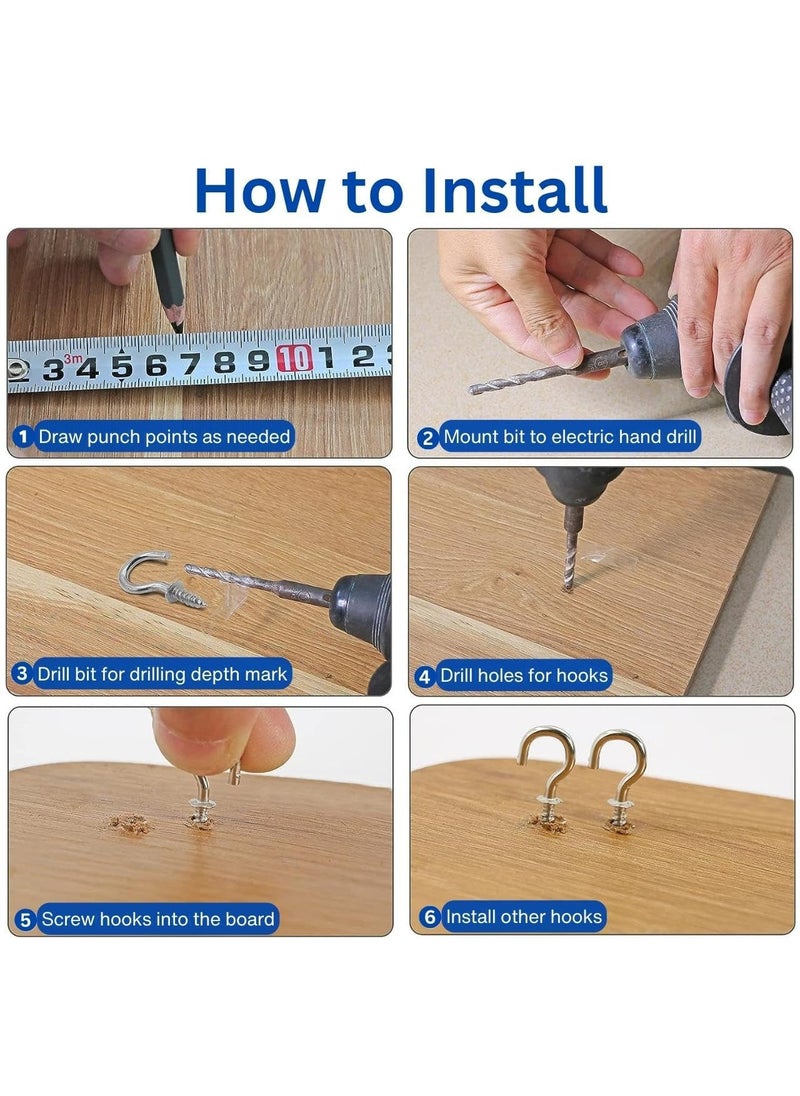 How to Install

3m 3 4 5 6 7 8 9 10 1 2

1 Draw punch points as needed

2 Mount bit to electric hand drill

3 Drill bit for drilling depth mark

4 Drill holes for hooks

5 Screw hooks into the board

6 Install other hooks