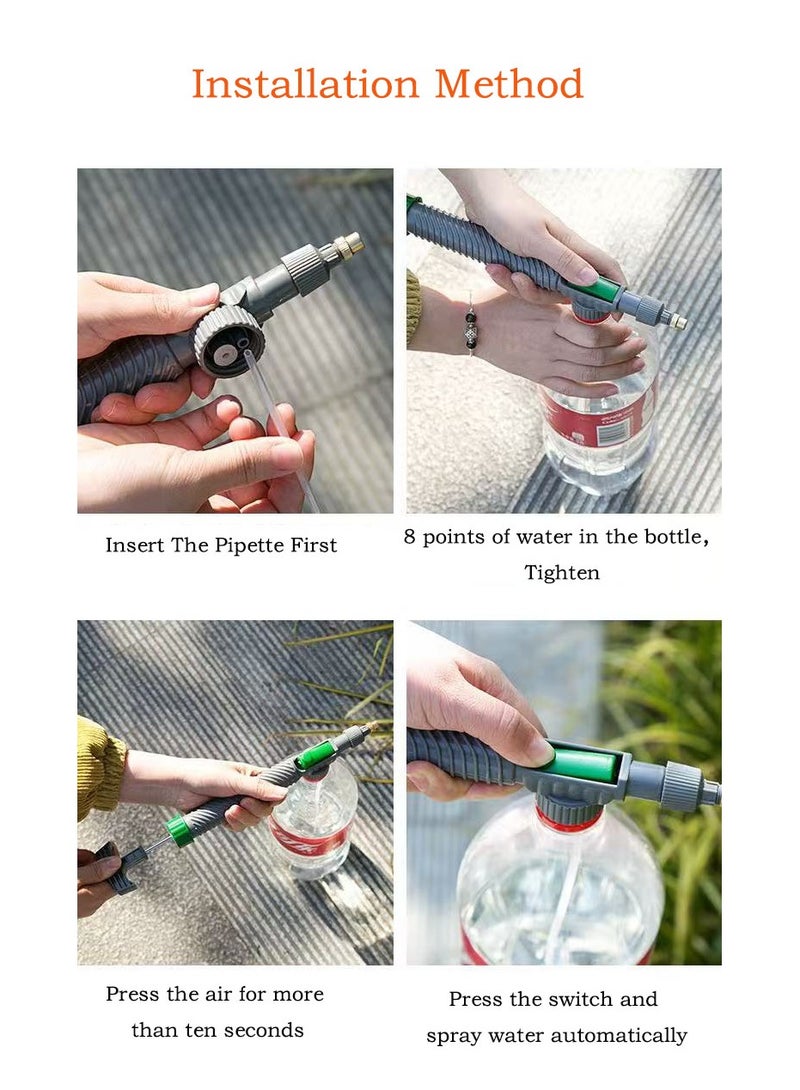 Installation Method

Insert The Pipette First

8 points of water in the bottle, Tighten

Press the air for more than ten seconds

Press the switch and spray water automatically