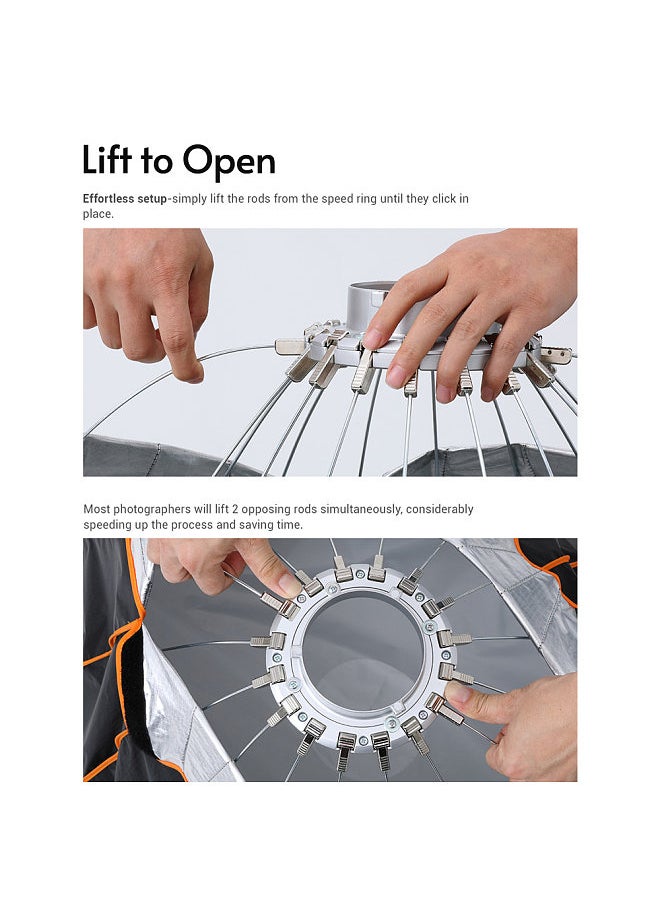 Lift to Open

Effortless setup-simply lift the rods from the speed ring until they click in place.

Most photographers will lift 2 opposing rods simultaneously, considerably speeding up the process and saving time.