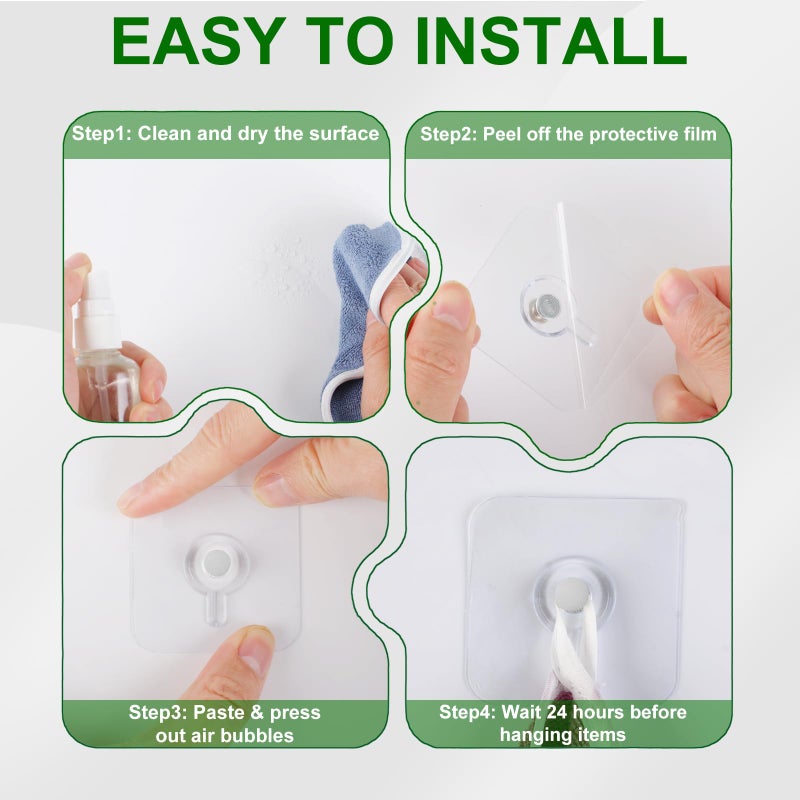 EASY TO INSTALL

Step1: Clean and dry the surface

Step2: Peel off the protective film

Step3: Paste & press out air bubbles

Step4: Wait 24 hours before hanging items